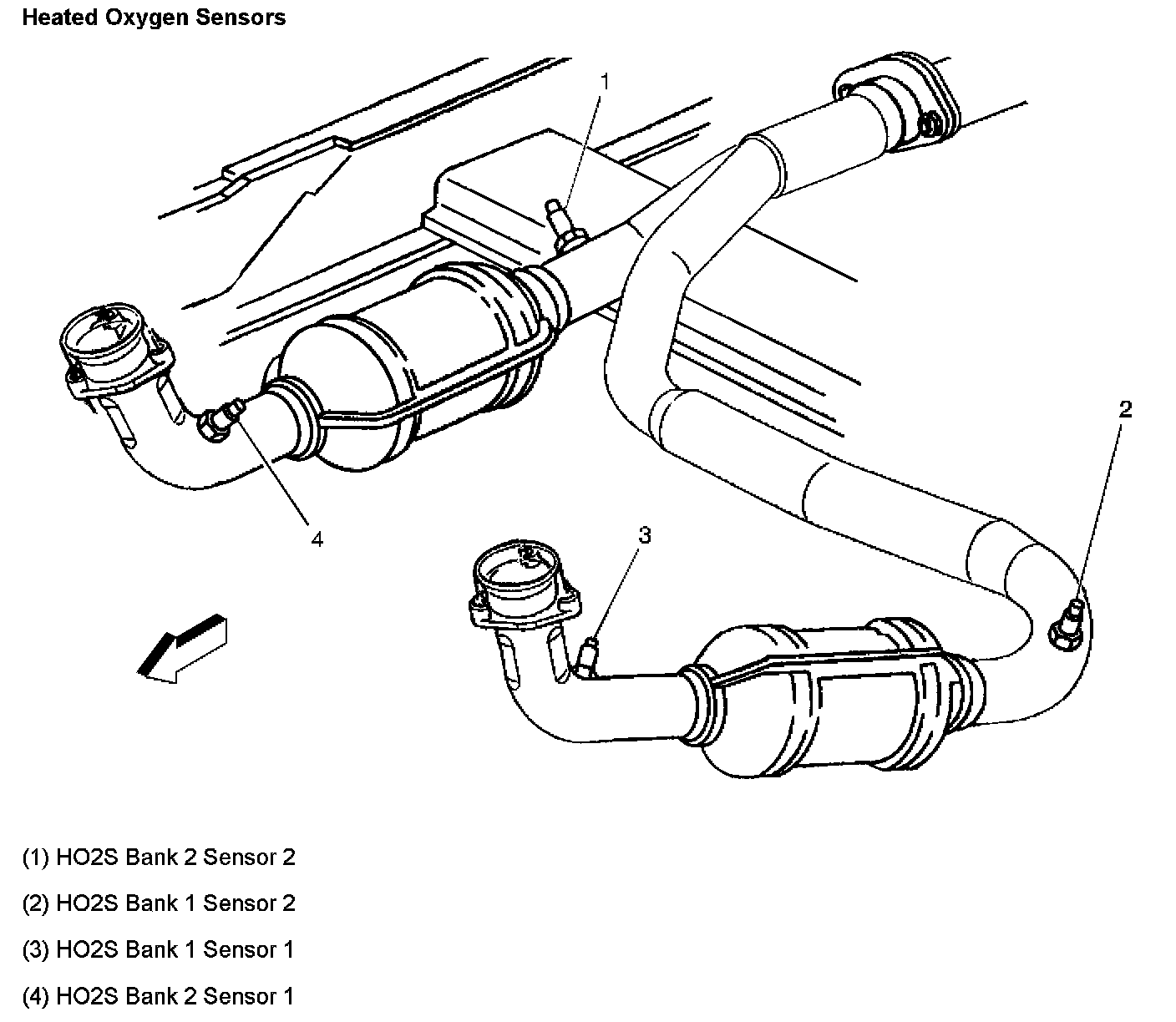 Heated Oxygen Sensors

1

2

4

3

(1) HO2S Bank 2 Sensor 2

(2) HO2S Bank 1 Sensor 2

(3) HO2S Bank 1 Sensor 1

(4) HO2S Bank 2 Sensor 1