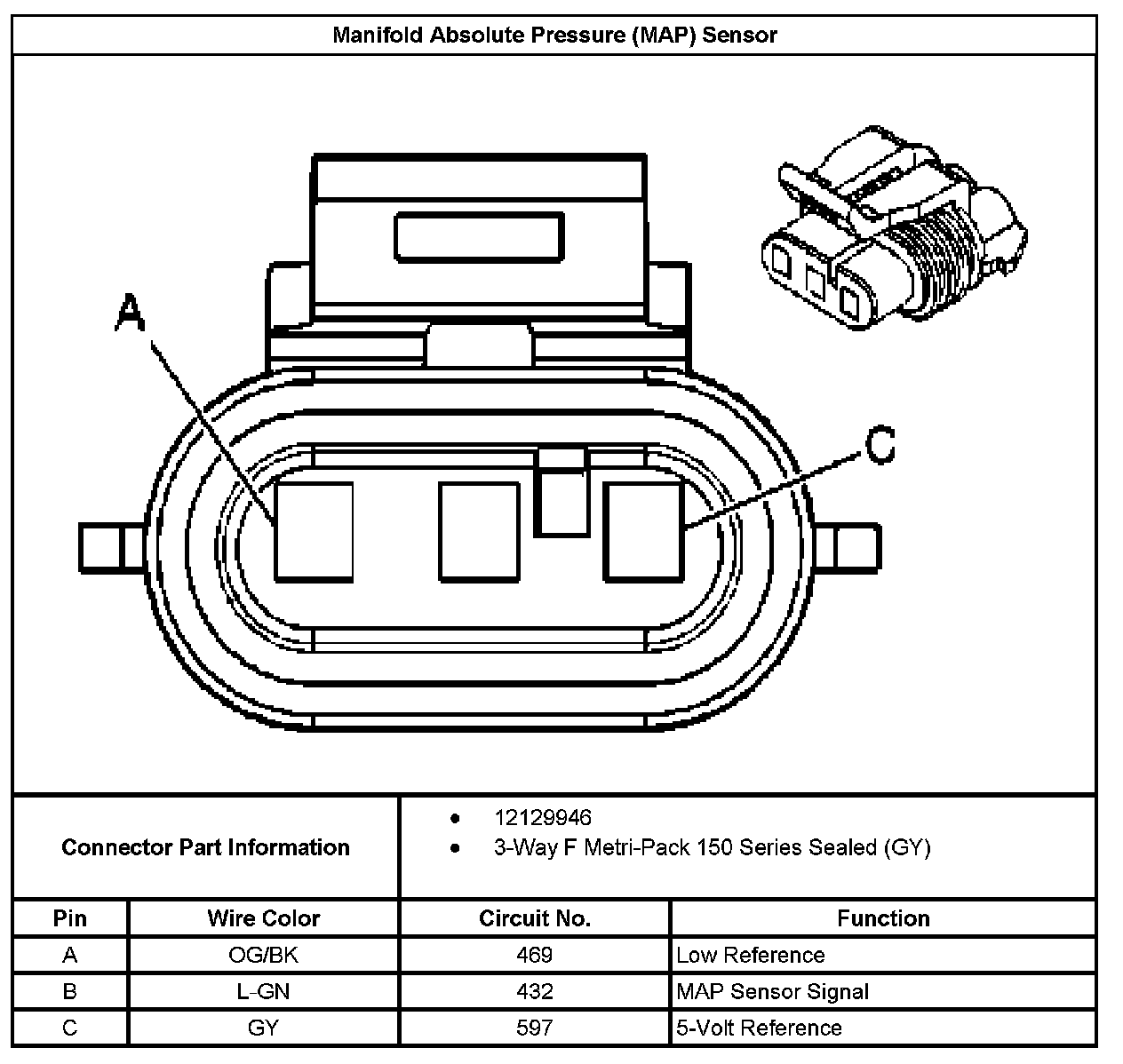 Manifold Absolute Pressure (MAP) Sensor

A

C

Connector Part Information

- 12129946
- 3-Way F Metri-Pack 150 Series Sealed (GY)

| Pin | Wire Color | Circuit No. | Function |
|---|---|---|---|
| A | OG/BK | 469 | Low Reference |
| B | L-GN | 432 | MAP Sensor Signal |
| C | GY | 597 | 5-Volt Reference |