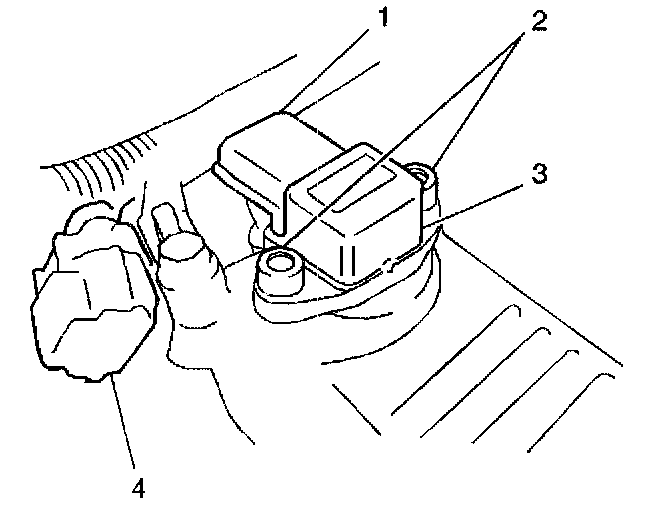 1
2
3
4