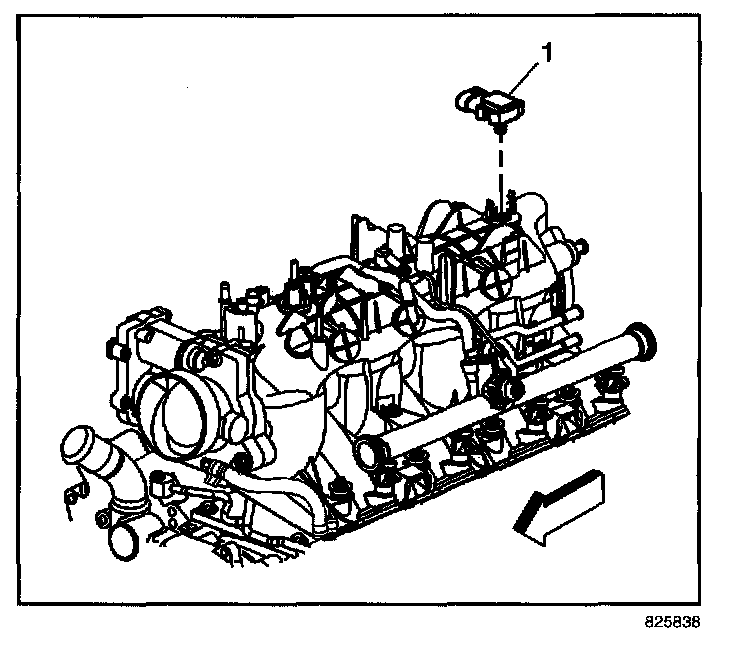 1

825838