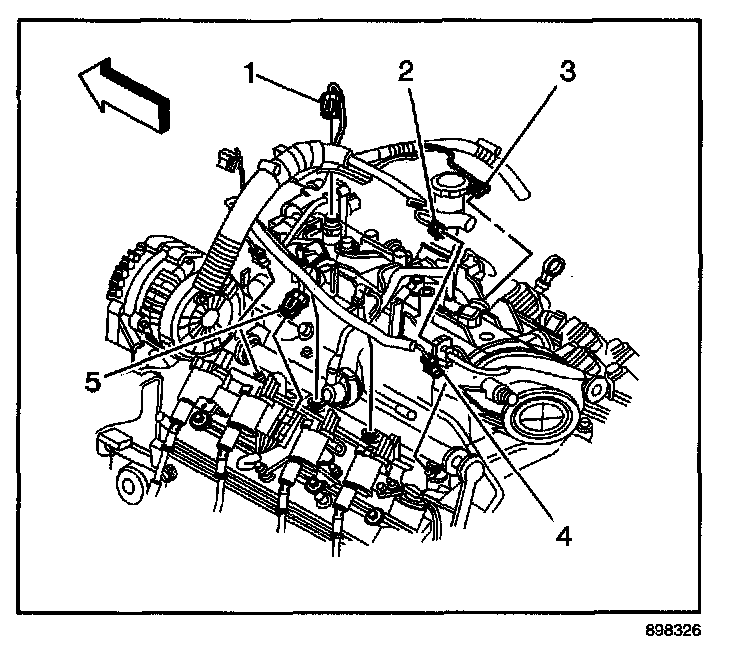 1
2
3
5
4
898326