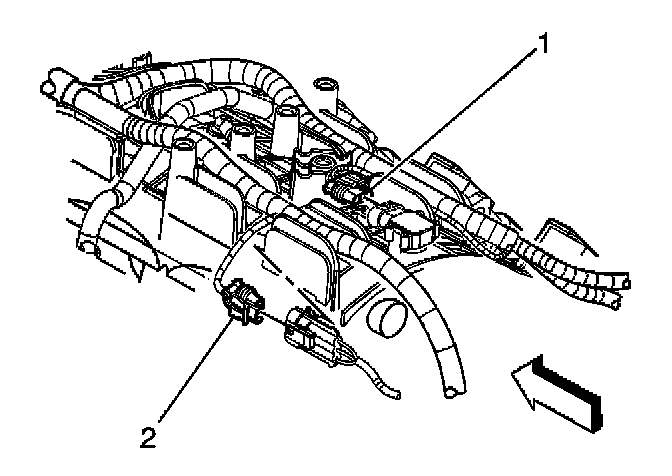 1

2