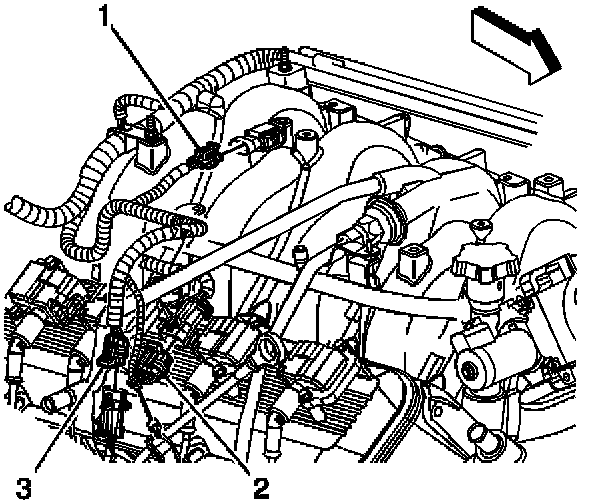 1
3
2