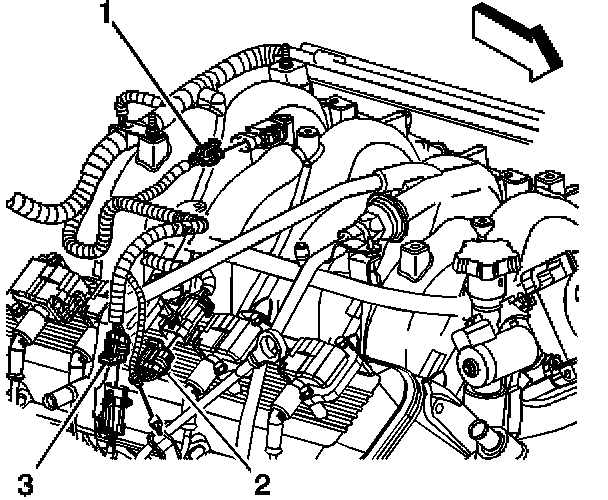 1
3
2