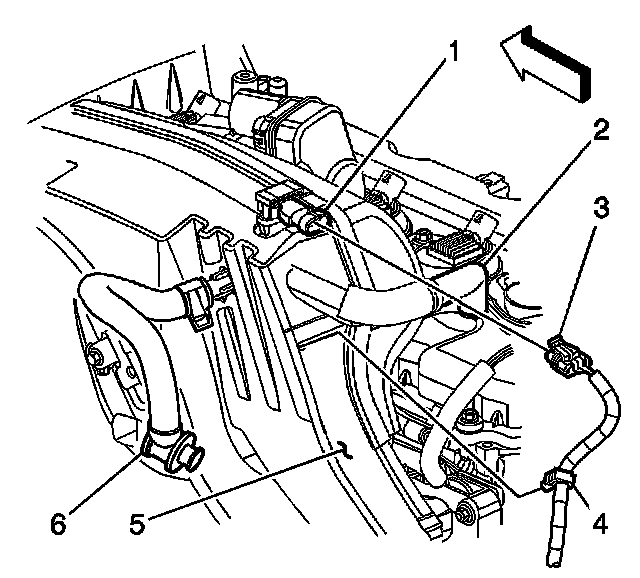 1
2
3
4
5
6