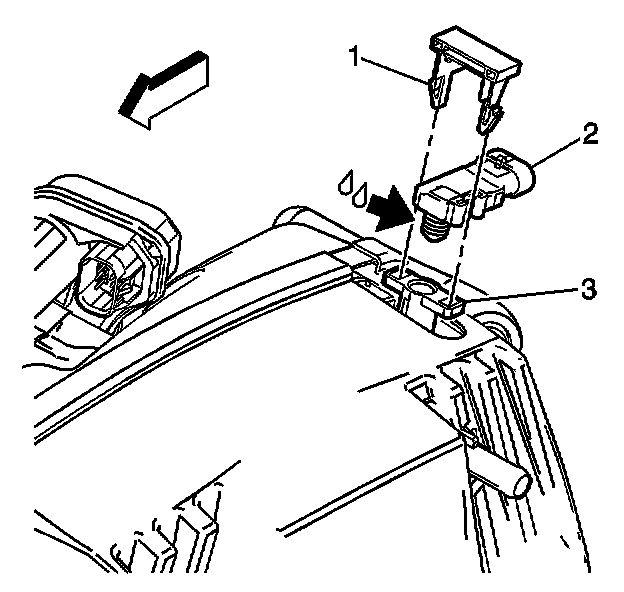 1
2
3