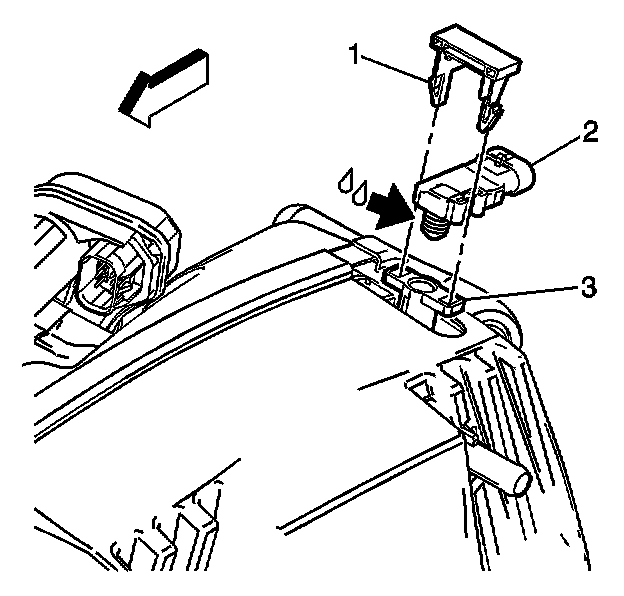 1
2
3