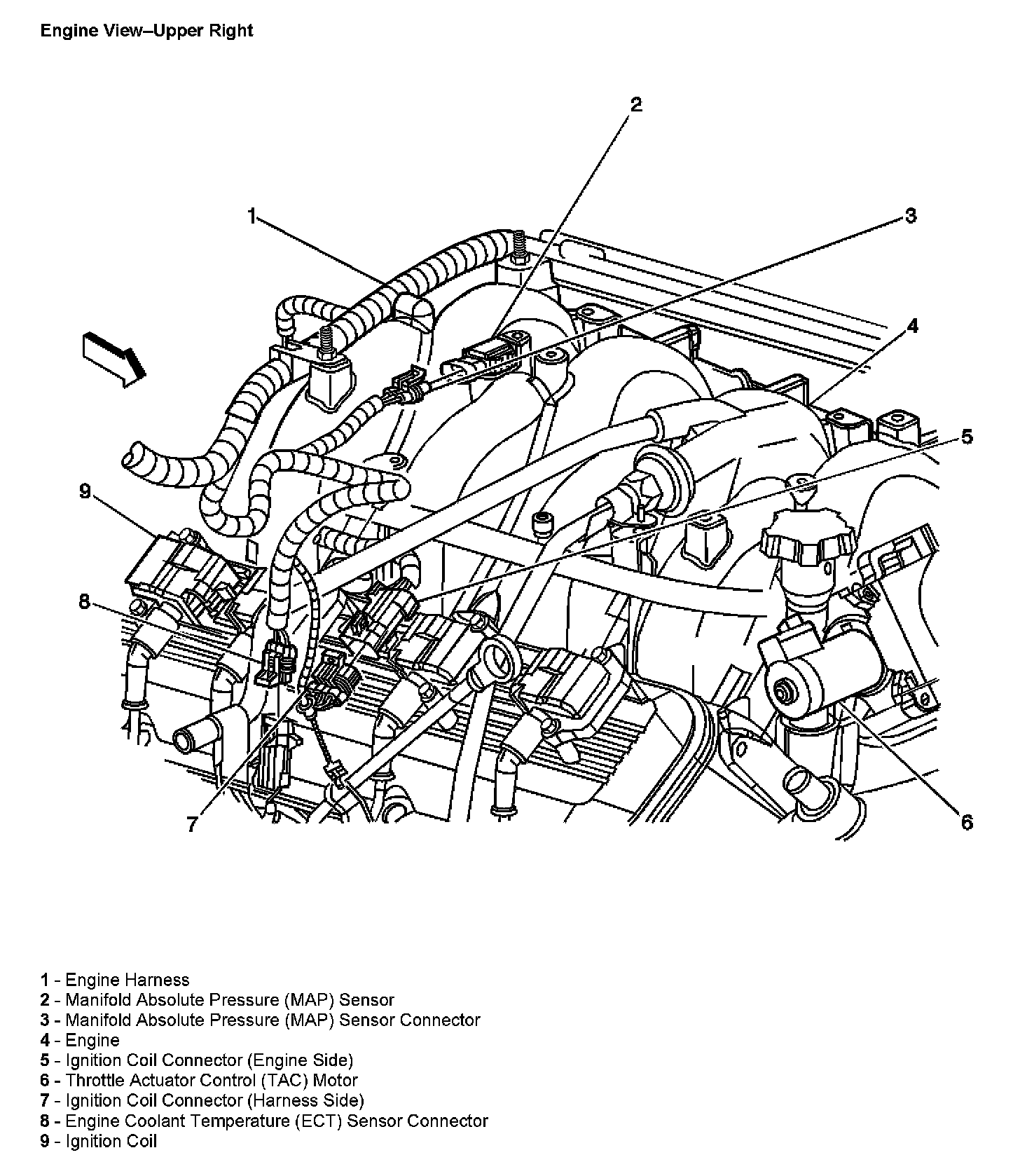 Engine View–Upper Right

2
1
3
4
5
9
8
7
6

1 - Engine Harness
2 - Manifold Absolute Pressure (MAP) Sensor
3 - Manifold Absolute Pressure (MAP) Sensor Connector
4 - Engine
5 - Ignition Coil Connector (Engine Side)
6 - Throttle Actuator Control (TAC) Motor
7 - Ignition Coil Connector (Harness Side)
8 - Engine Coolant Temperature (ECT) Sensor Connector
9 - Ignition Coil