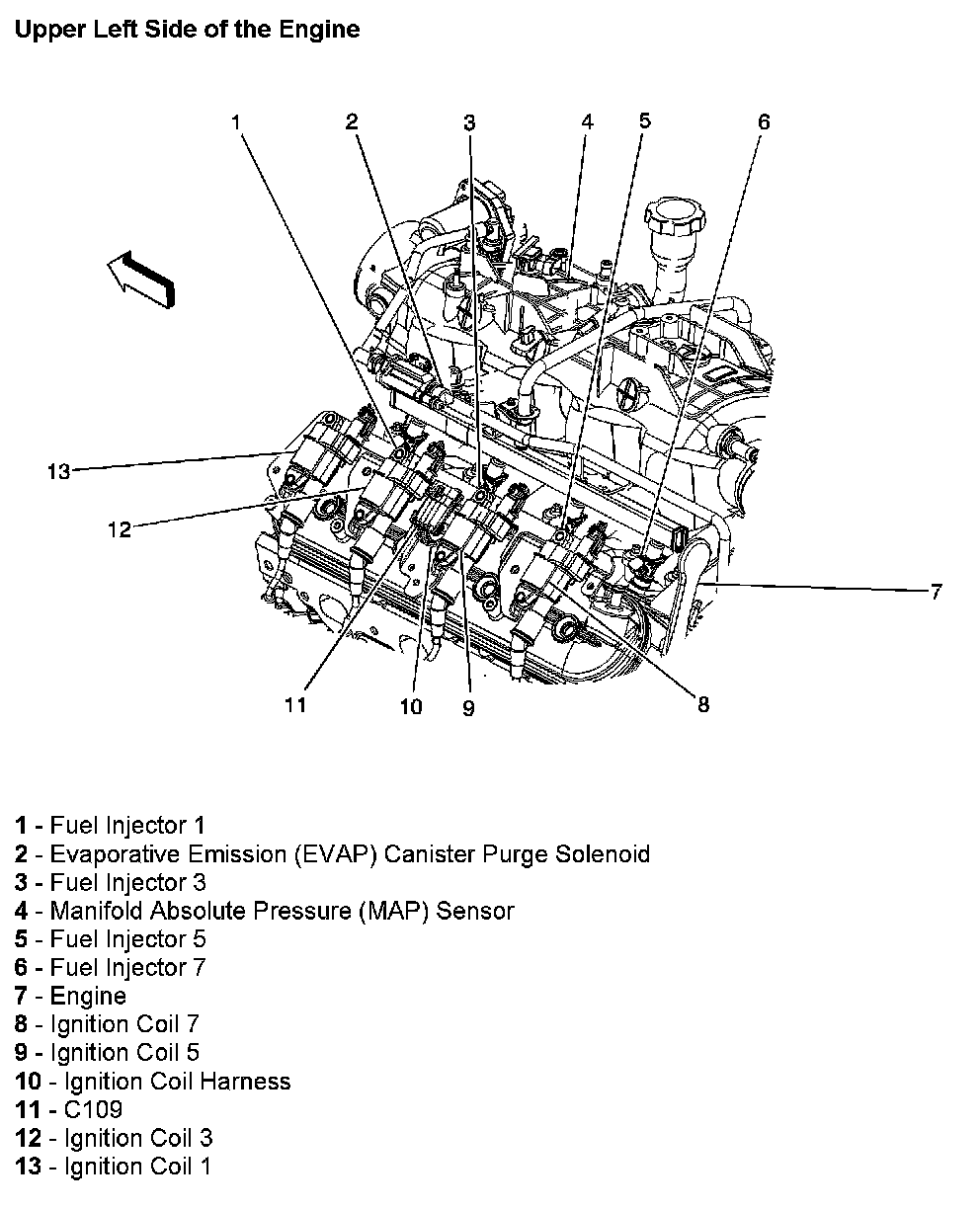 Upper Left Side of the Engine

1
2
3
4
5
6
13
12
7
11
10
9
8

1 - Fuel Injector 1
2 - Evaporative Emission (EVAP) Canister Purge Solenoid
3 - Fuel Injector 3
4 - Manifold Absolute Pressure (MAP) Sensor
5 - Fuel Injector 5
6 - Fuel Injector 7
7 - Engine
8 - Ignition Coil 7
9 - Ignition Coil 5
10 - Ignition Coil Harness
11 - C109
12 - Ignition Coil 3
13 - Ignition Coil 1