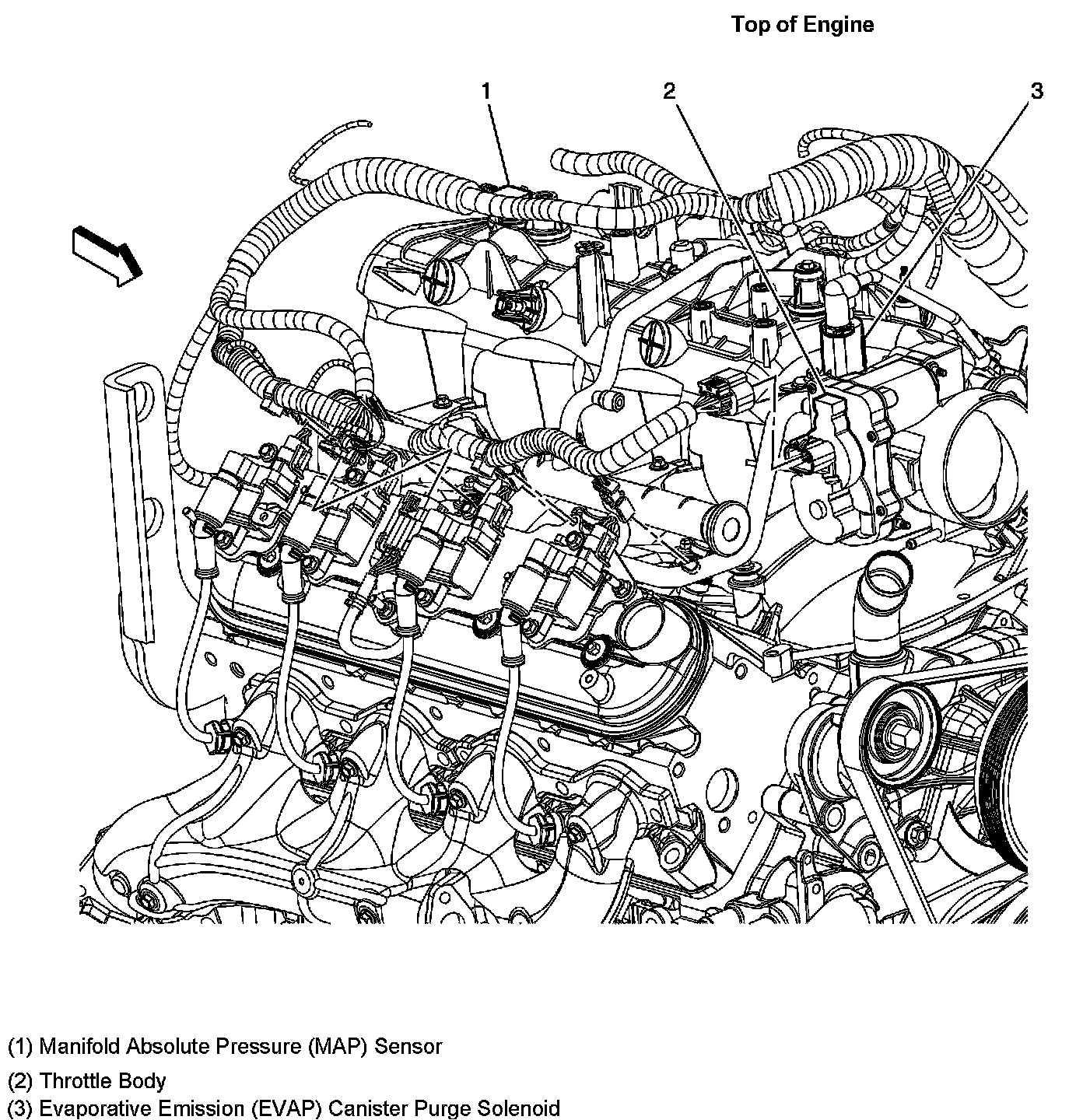 Top of Engine

1

2

3

(1) Manifold Absolute Pressure (MAP) Sensor

(2) Throttle Body

(3) Evaporative Emission (EVAP) Canister Purge Solenoid