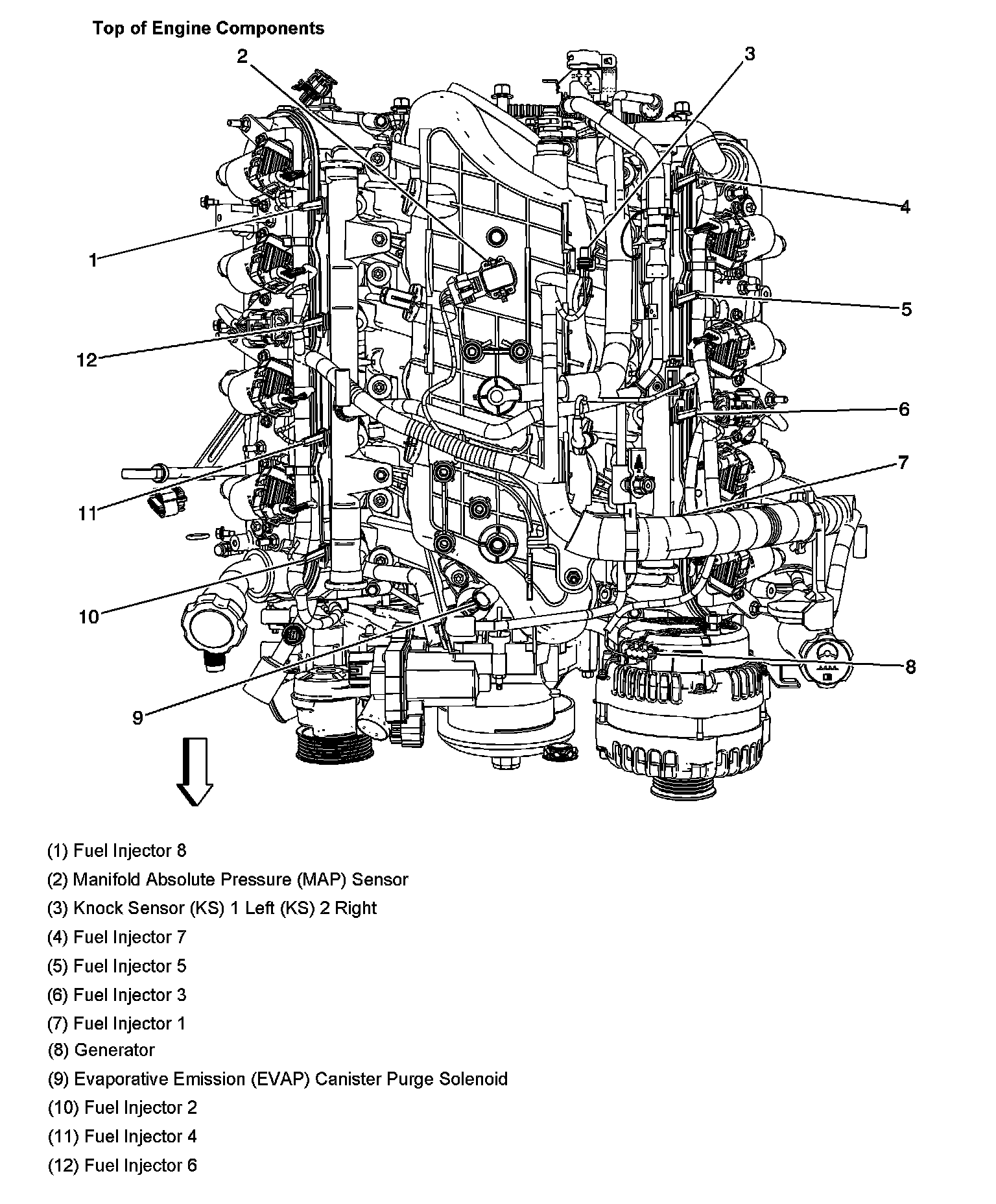 Top of Engine Components

2
3
4
1
5
12
6
7
11
10
8
9

(1) Fuel Injector 8

(2) Manifold Absolute Pressure (MAP) Sensor

(3) Knock Sensor (KS) 1 Left (KS) 2 Right

(4) Fuel Injector 7

(5) Fuel Injector 5

(6) Fuel Injector 3

(7) Fuel Injector 1

(8) Generator

(9) Evaporative Emission (EVAP) Canister Purge Solenoid

(10) Fuel Injector 2

(11) Fuel Injector 4

(12) Fuel Injector 6