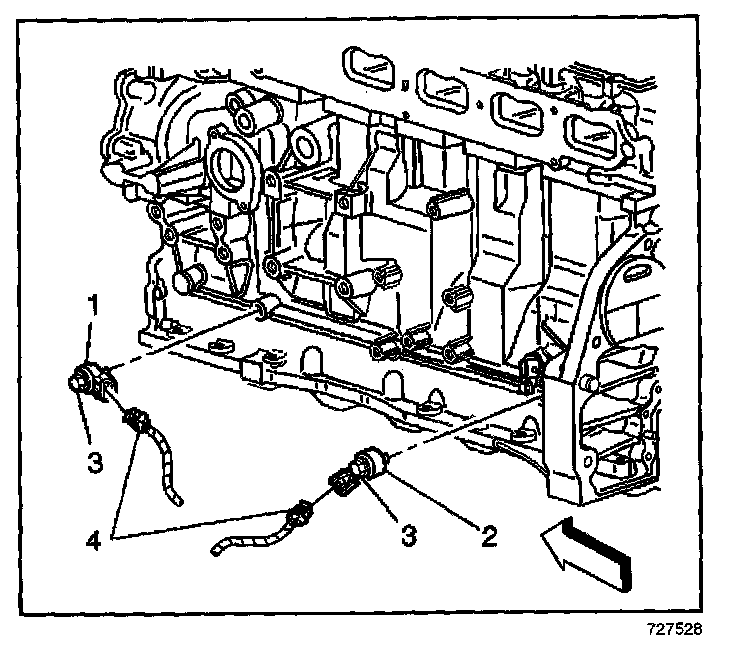 1
3
4
3
2
727528