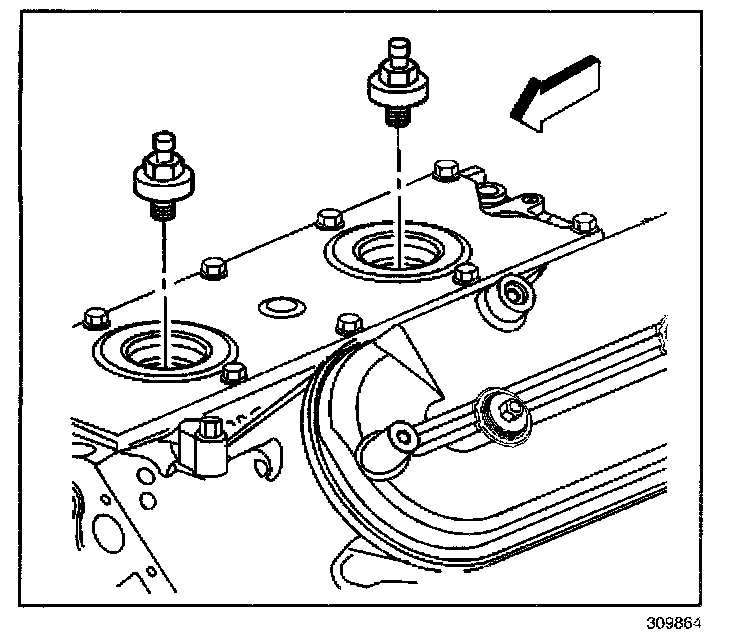 309864