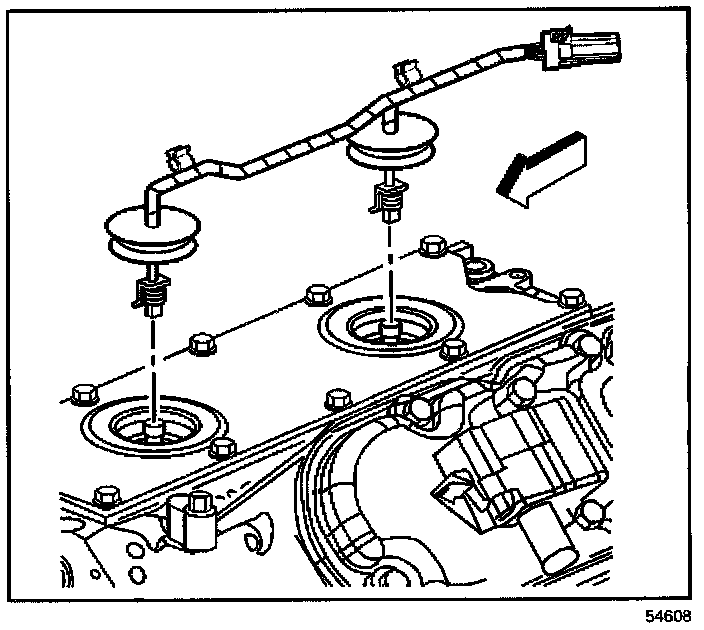 54608