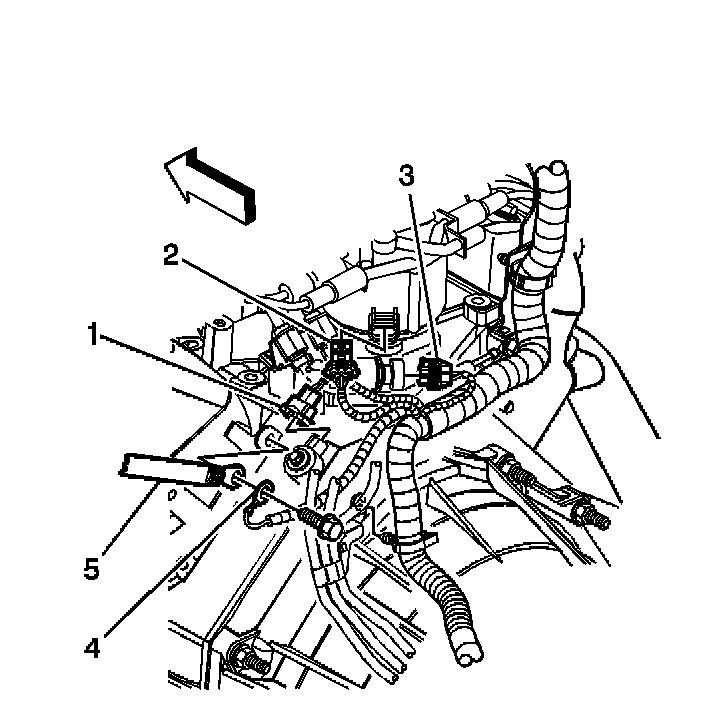 3
2
1
5
4