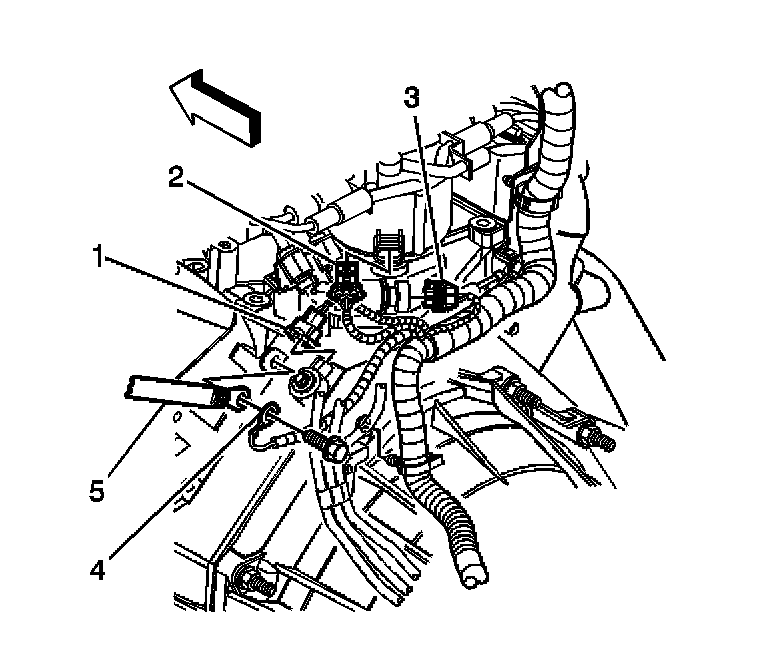 3
2
1
5
4