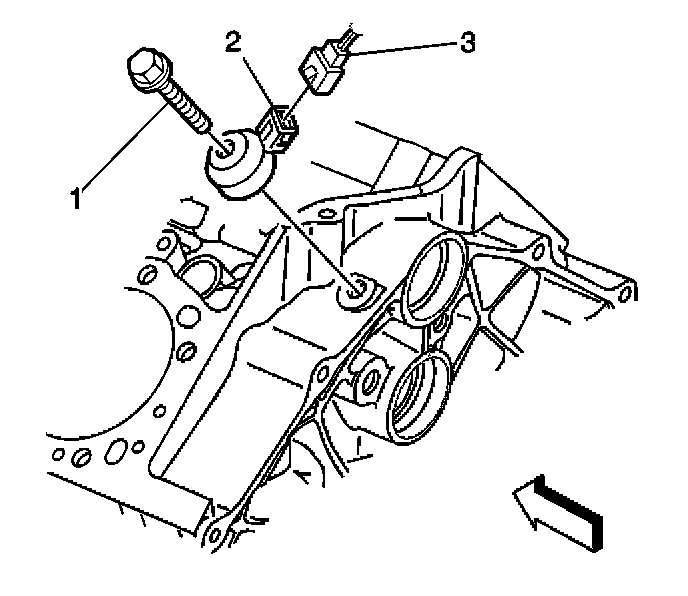 2
3
1