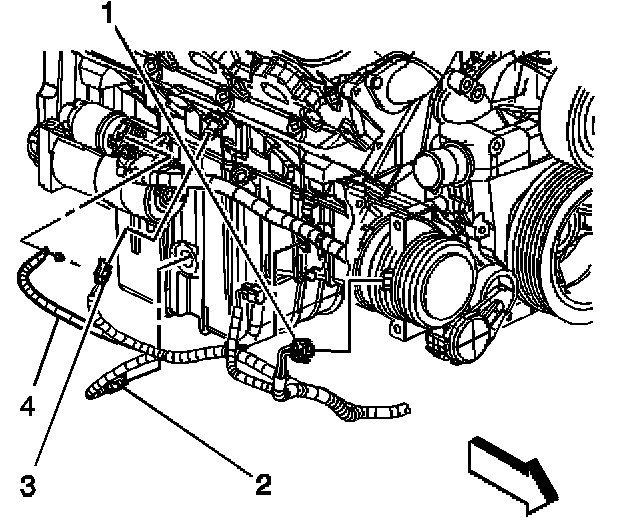 1
4
3
2