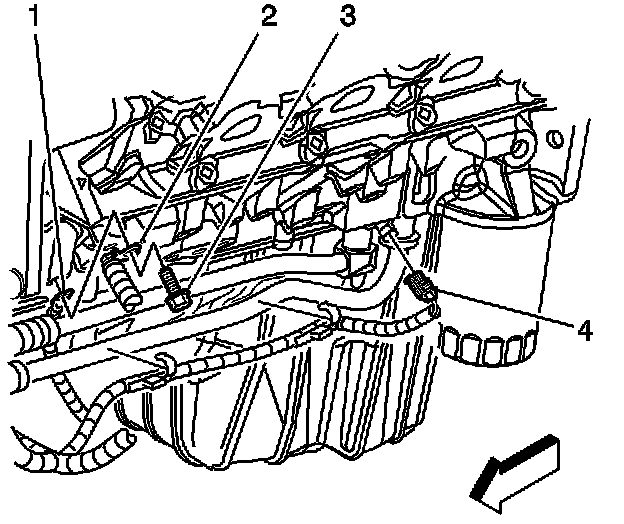 1
2
3
4