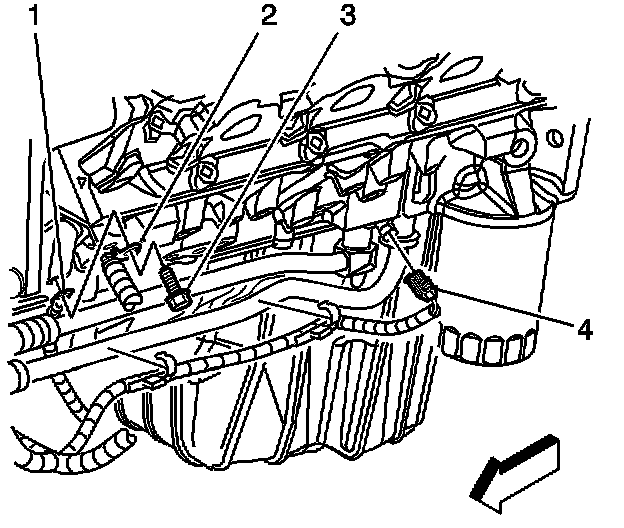 1
2
3
4