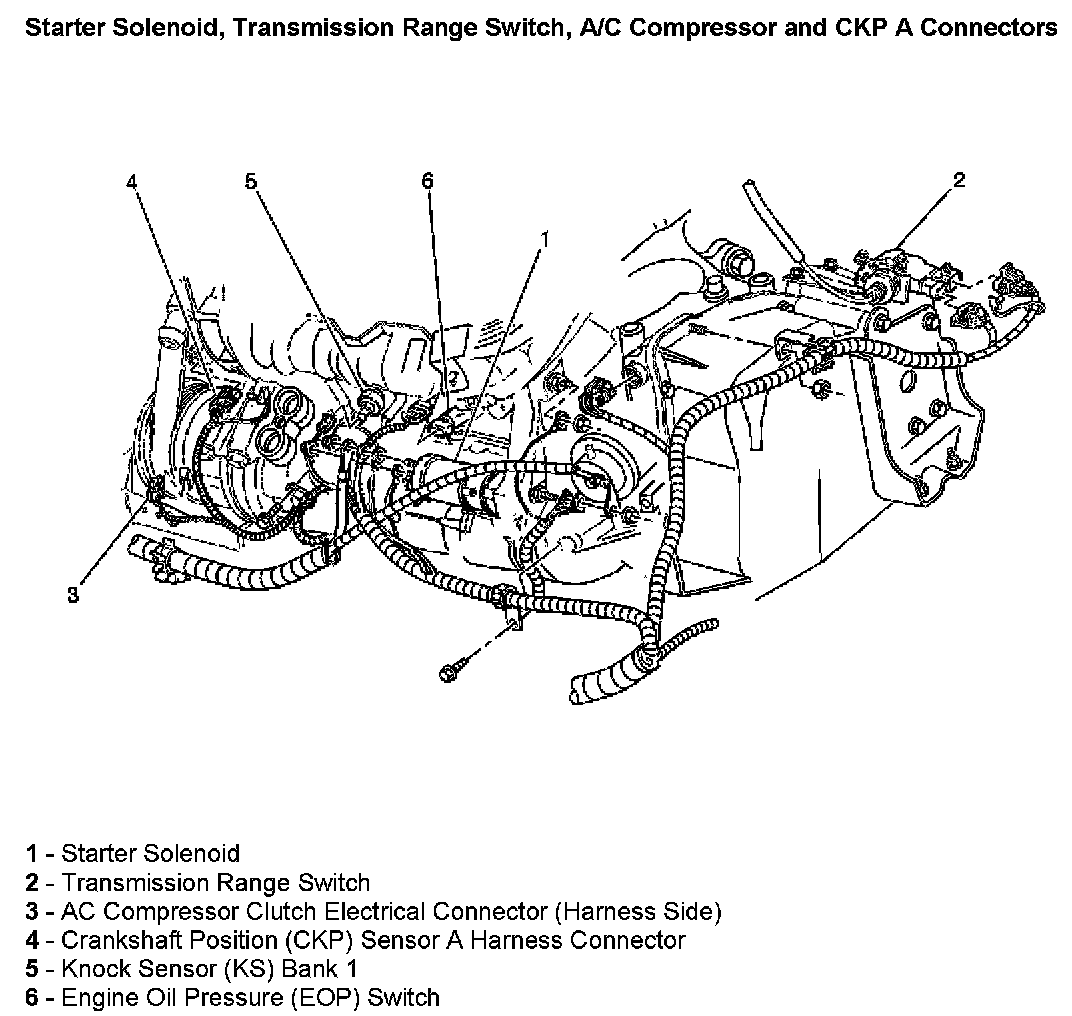 Starter Solenoid, Transmission Range Switch, A/C Compressor and CKP A Connectors

4
5
6
1
2
3

1 - Starter Solenoid
2 - Transmission Range Switch
3 - AC Compressor Clutch Electrical Connector (Harness Side)
4 - Crankshaft Position (CKP) Sensor A Harness Connector
5 - Knock Sensor (KS) Bank 1
6 - Engine Oil Pressure (EOP) Switch