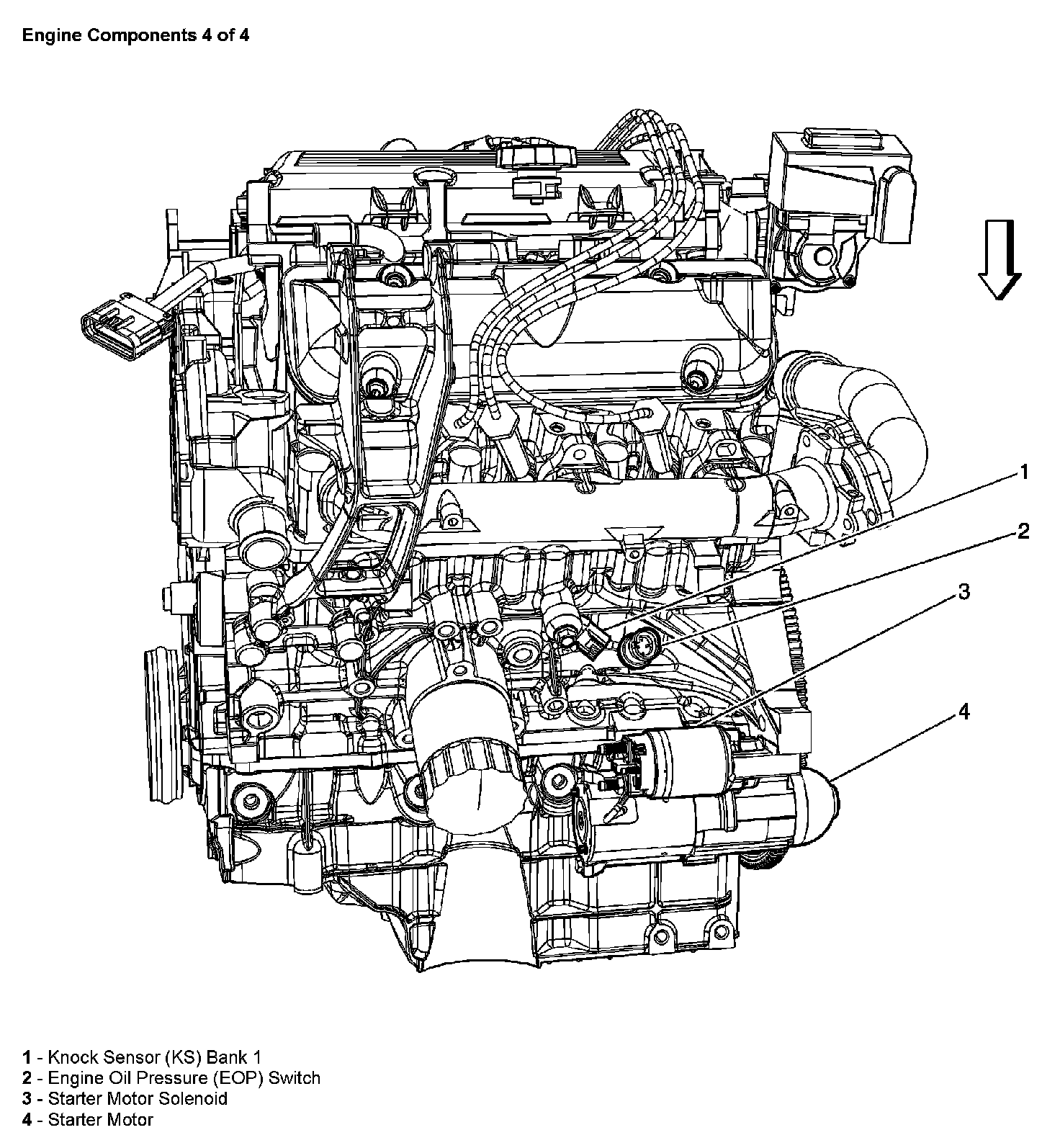 Engine Components 4 of 4

1

2

3

4

1 - Knock Sensor (KS) Bank 1
2 - Engine Oil Pressure (EOP) Switch
3 - Starter Motor Solenoid
4 - Starter Motor