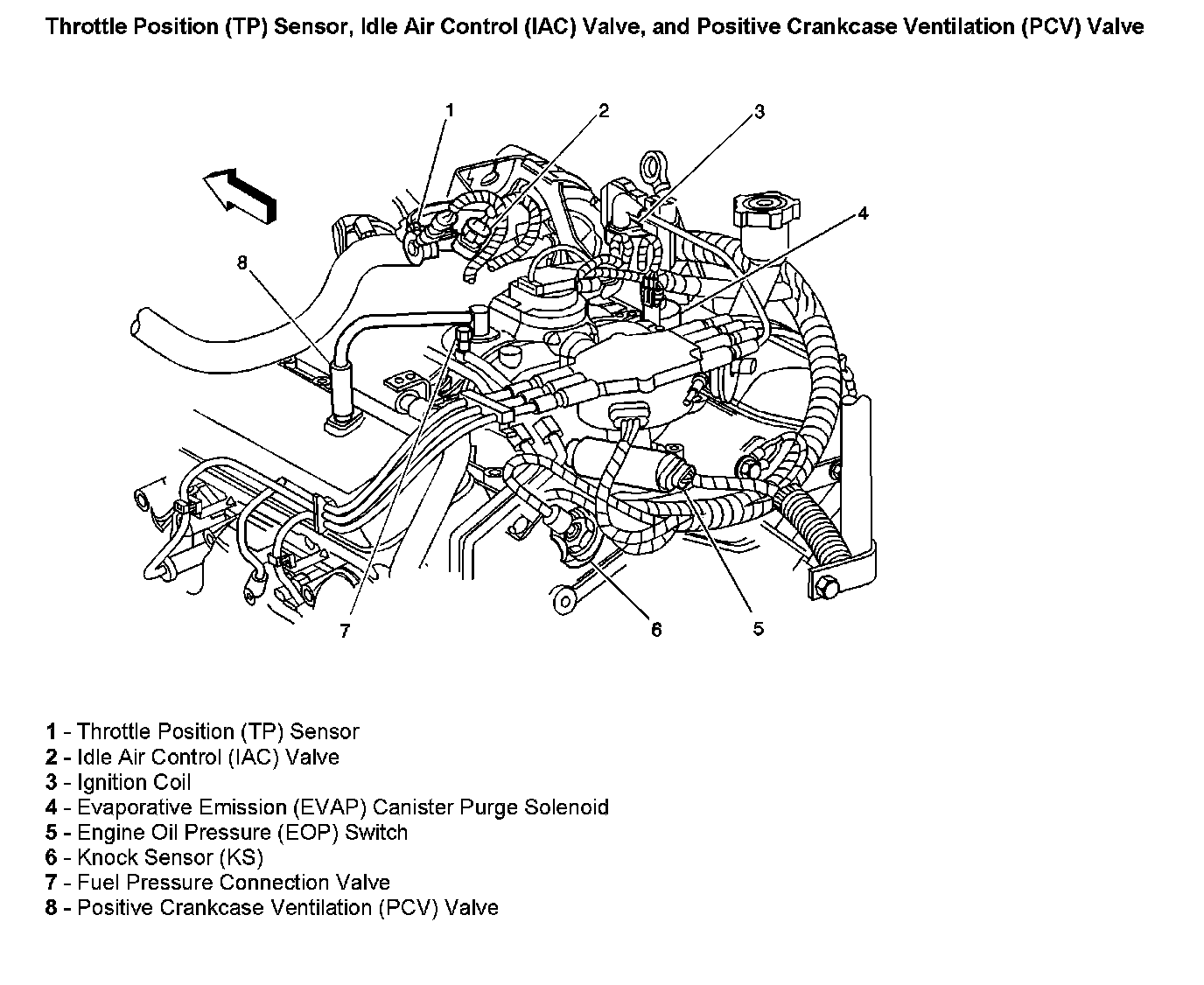 Throttle Position (TP) Sensor, Idle Air Control (IAC) Valve, and Positive Crankcase Ventilation (PCV) Valve

1
2
3
4
8
7
6
5

1 - Throttle Position (TP) Sensor
2 - Idle Air Control (IAC) Valve
3 - Ignition Coil
4 - Evaporative Emission (EVAP) Canister Purge Solenoid
5 - Engine Oil Pressure (EOP) Switch
6 - Knock Sensor (KS)
7 - Fuel Pressure Connection Valve
8 - Positive Crankcase Ventilation (PCV) Valve