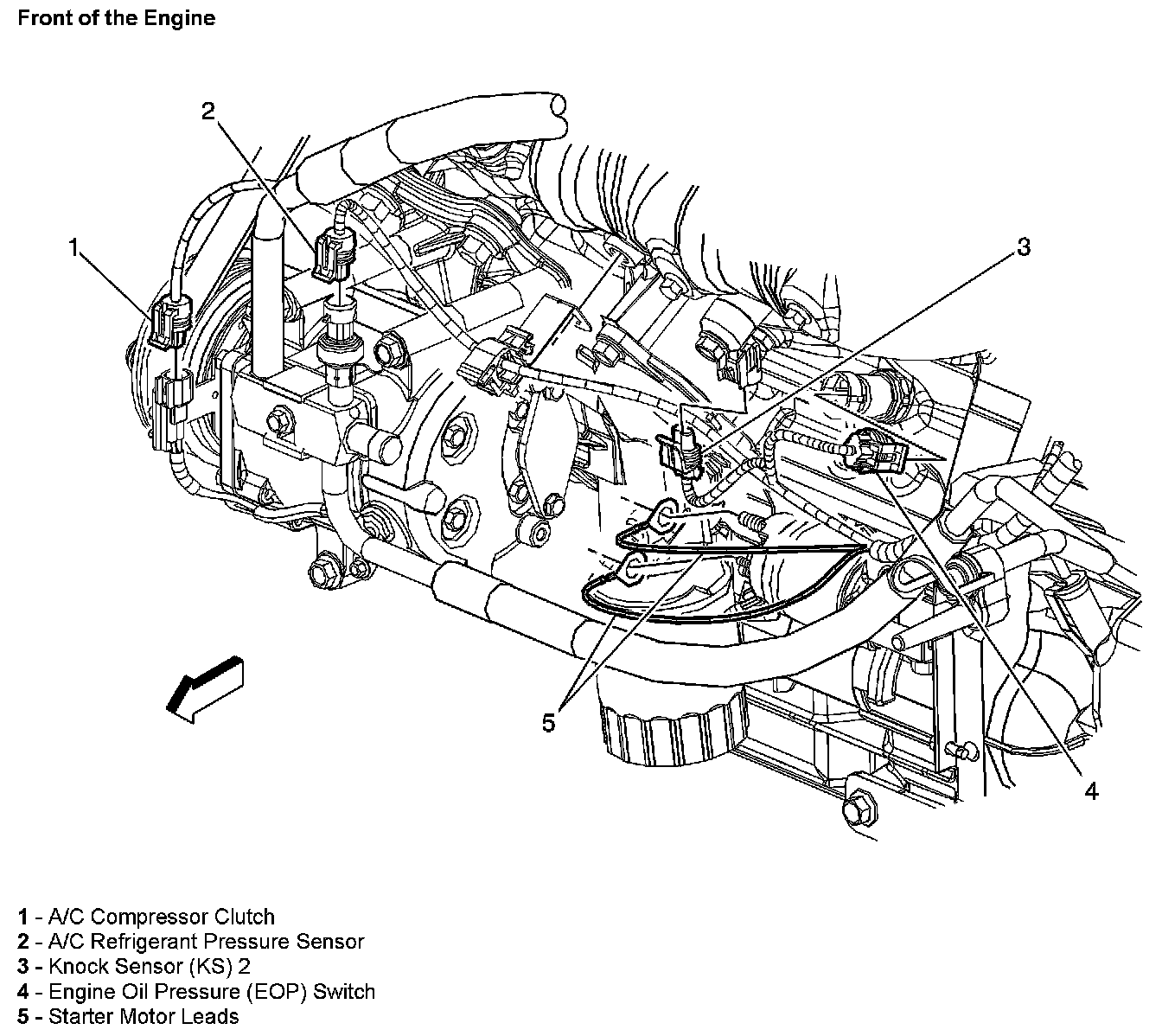 Front of the Engine

2

1

3

5

4

1 - A/C Compressor Clutch
2 - A/C Refrigerant Pressure Sensor
3 - Knock Sensor (KS) 2
4 - Engine Oil Pressure (EOP) Switch
5 - Starter Motor Leads