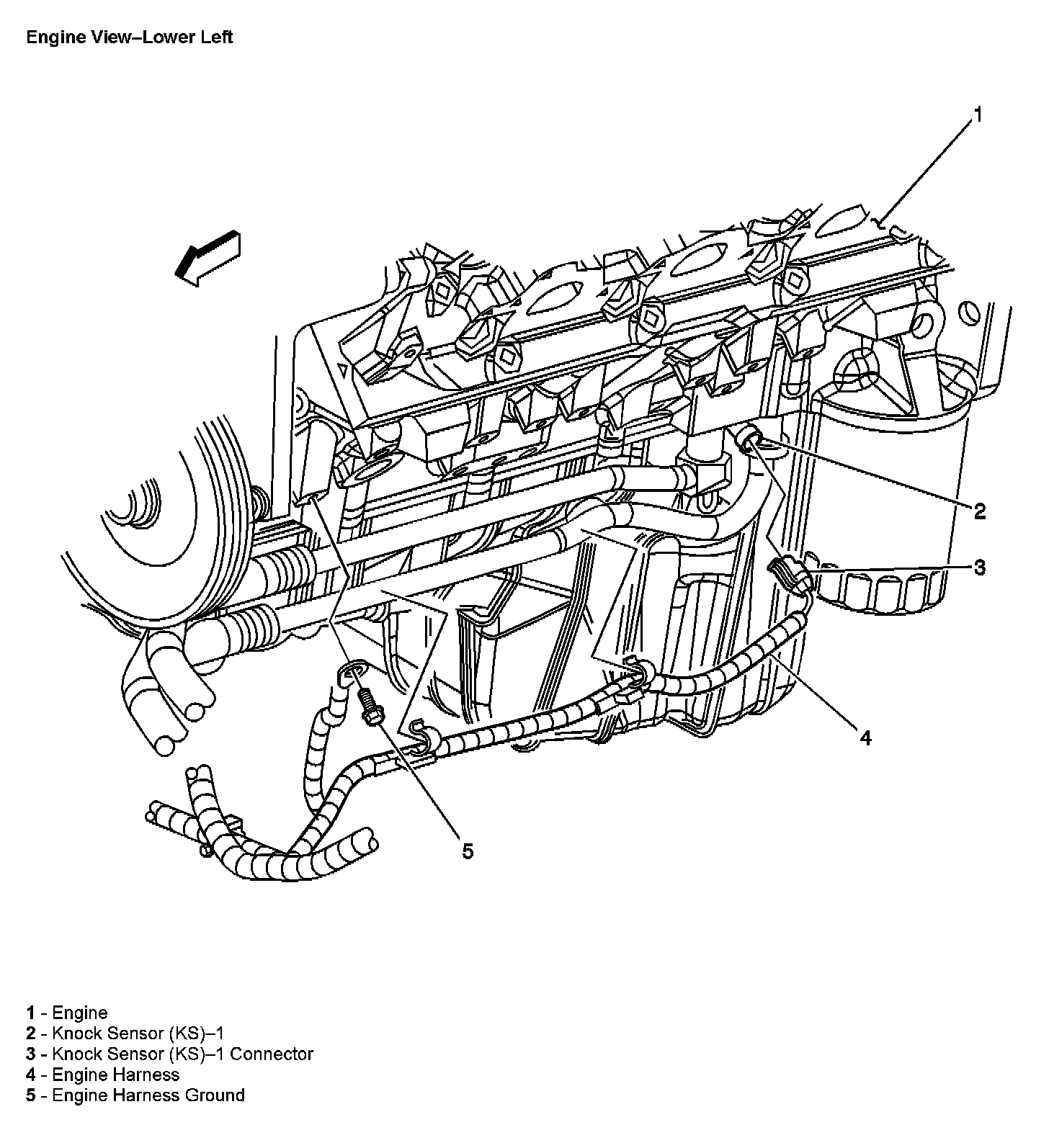 Engine View–Lower Left

1

2

3

4

5

1 - Engine
2 - Knock Sensor (KS)–1
3 - Knock Sensor (KS)–1 Connector
4 - Engine Harness
5 - Engine Harness Ground