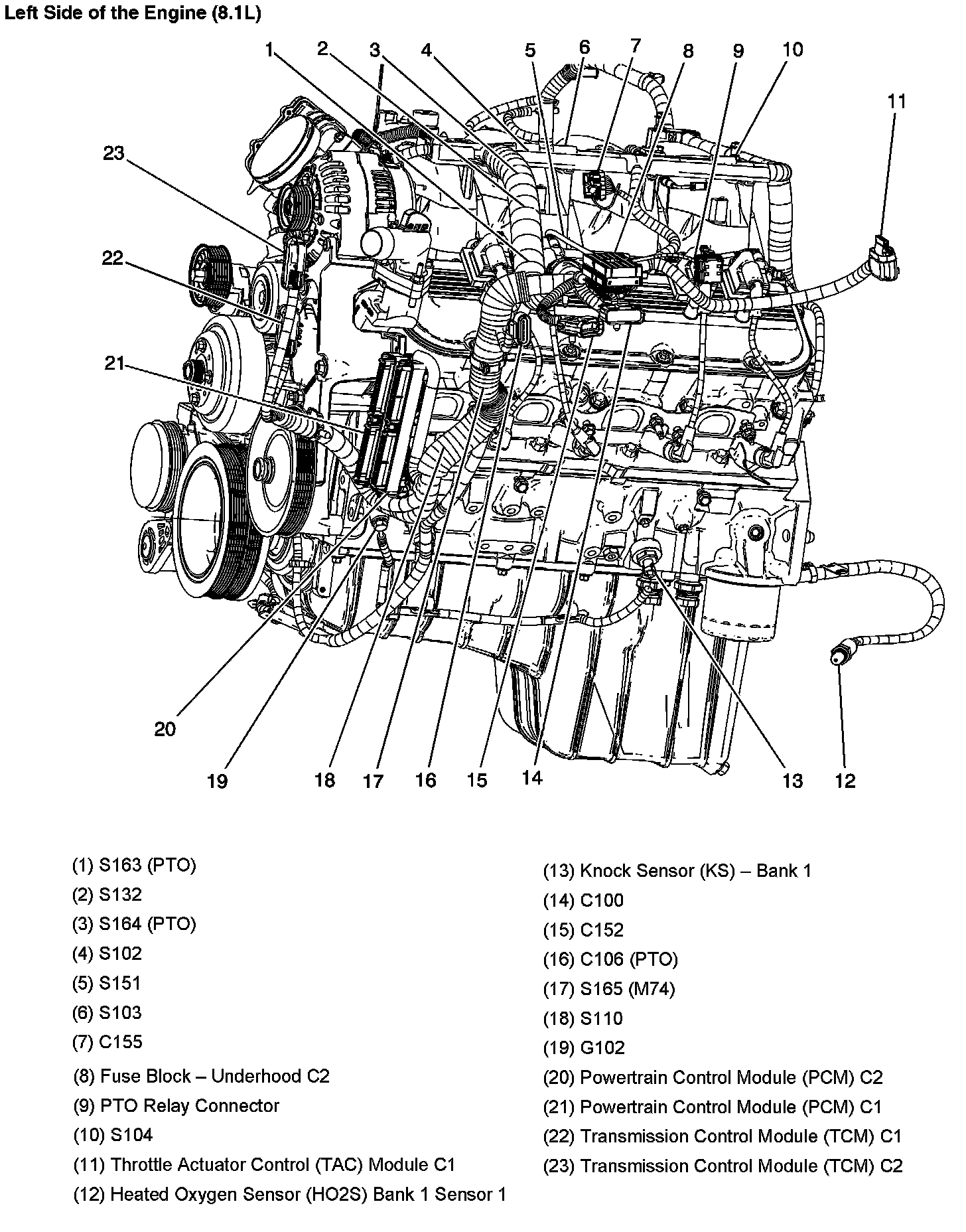 Left Side of the Engine (8.1L)

1 2 3 4 5 6 7 8 9 10 11 23 22 21 20 19 18 17 16 15 14 13 12

(1) S163 (PTO)
(2) S132
(3) S164 (PTO)
(4) S102
(5) S151
(6) S103
(7) C155
(8) Fuse Block – Underhood C2
(9) PTO Relay Connector
(10) S104
(11) Throttle Actuator Control (TAC) Module C1
(12) Heated Oxygen Sensor (HO2S) Bank 1 Sensor 1

(13) Knock Sensor (KS) – Bank 1
(14) C100
(15) C152
(16) C106 (PTO)
(17) S165 (M74)
(18) S110
(19) G102
(20) Powertrain Control Module (PCM) C2
(21) Powertrain Control Module (PCM) C1
(22) Transmission Control Module (TCM) C1
(23) Transmission Control Module (TCM) C2