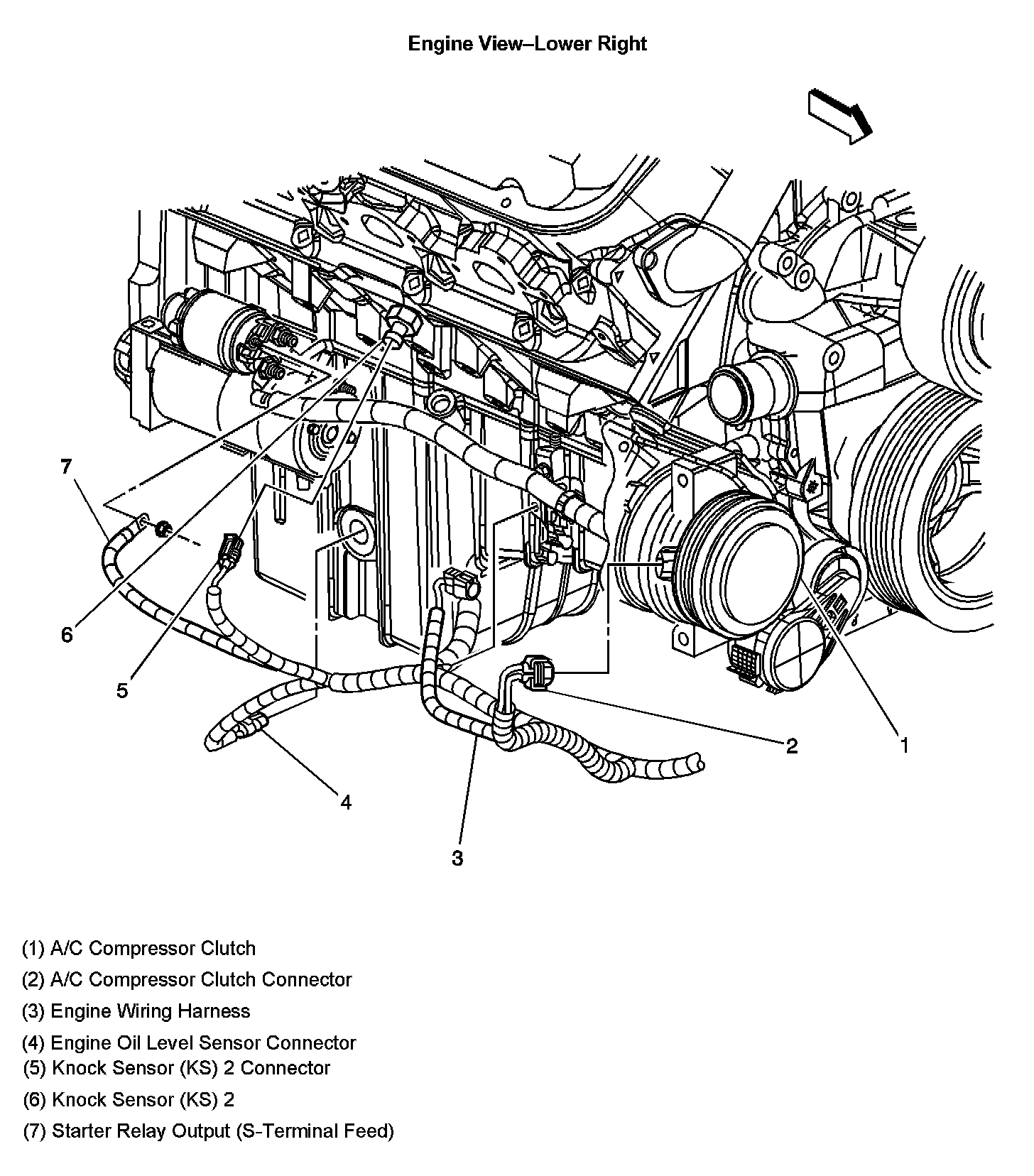 Engine View–Lower Right

7

6

5

4

3

2

1

(1) A/C Compressor Clutch

(2) A/C Compressor Clutch Connector

(3) Engine Wiring Harness

(4) Engine Oil Level Sensor Connector

(5) Knock Sensor (KS) 2 Connector

(6) Knock Sensor (KS) 2

(7) Starter Relay Output (S-Terminal Feed)