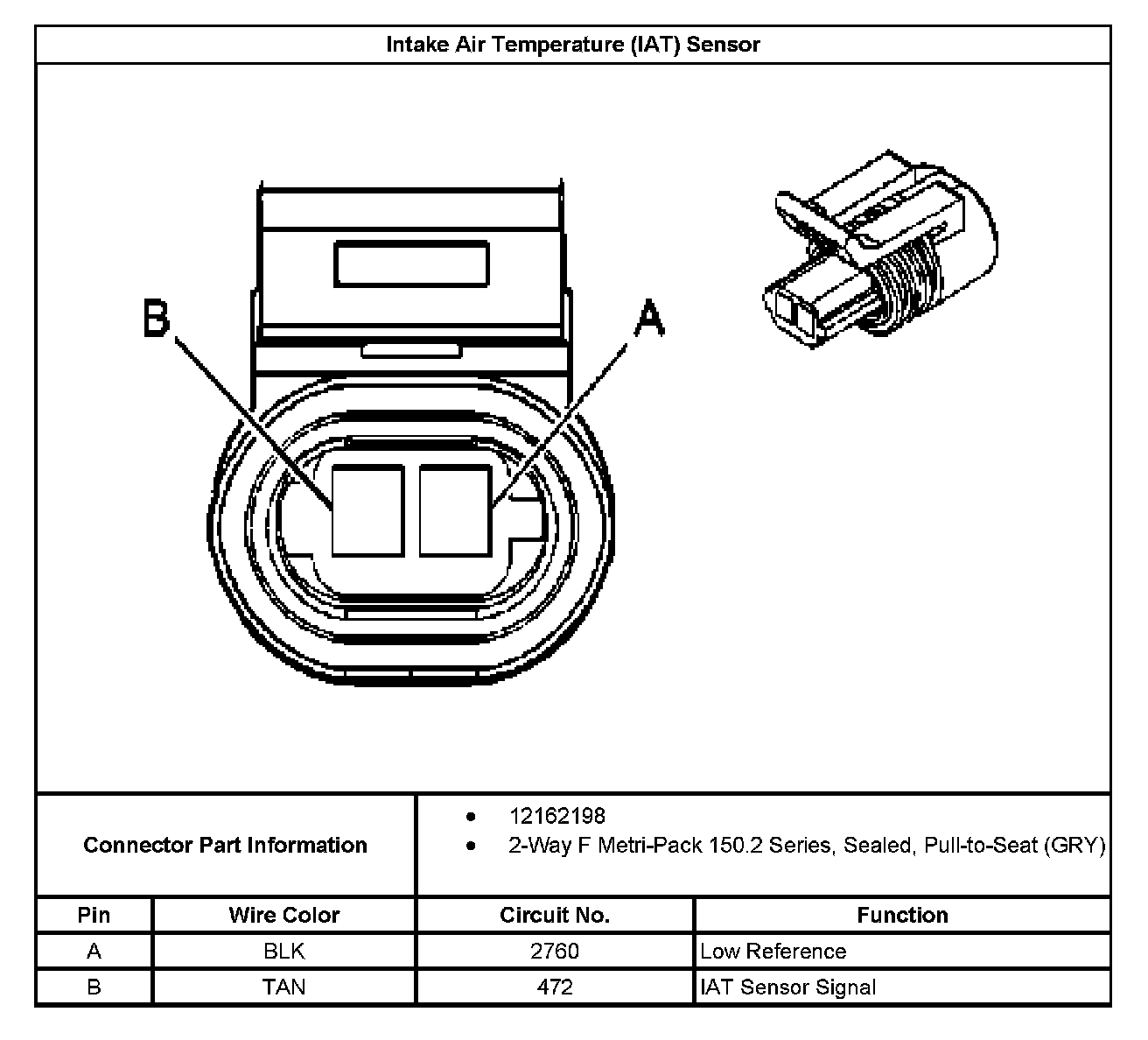 Intake Air Temperature (IAT) Sensor

B

A

Connector Part Information

- 12162198
- 2-Way F Metri-Pack 150.2 Series, Sealed, Pull-to-Seat (GRY)

| Pin | Wire Color | Circuit No. | Function |
|---|---|---|---|
| A | BLK | 2760 | Low Reference |
| B | TAN | 472 | IAT Sensor Signal |