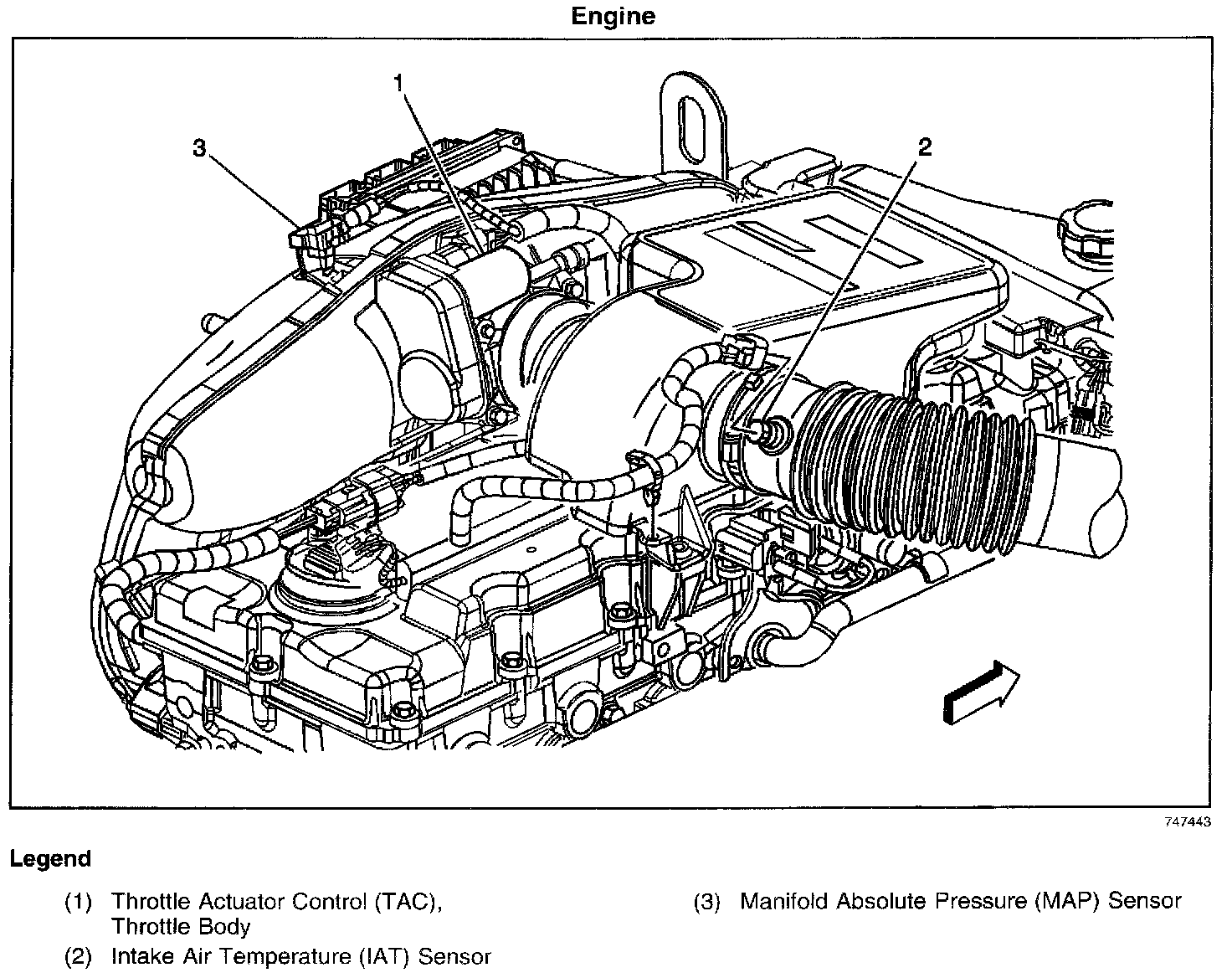 Engine

1

3

2

747443

Legend

(1) Throttle Actuator Control (TAC), Throttle Body

(2) Intake Air Temperature (IAT) Sensor

(3) Manifold Absolute Pressure (MAP) Sensor