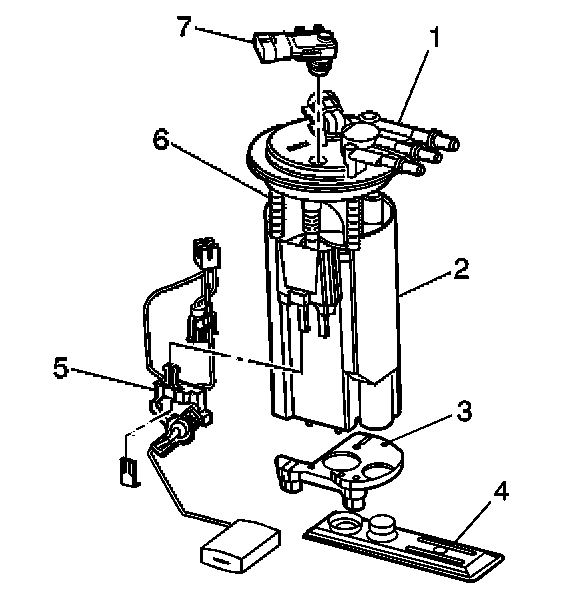 7
1
6
2
5
3
4