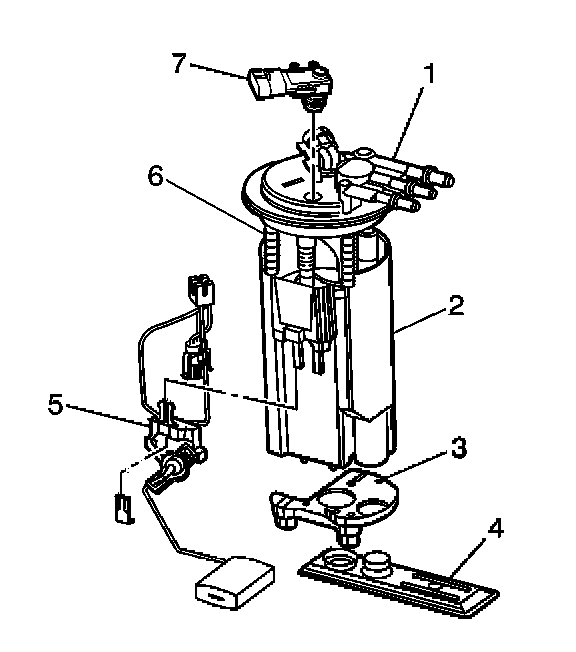 7
1
6
2
5
3
4