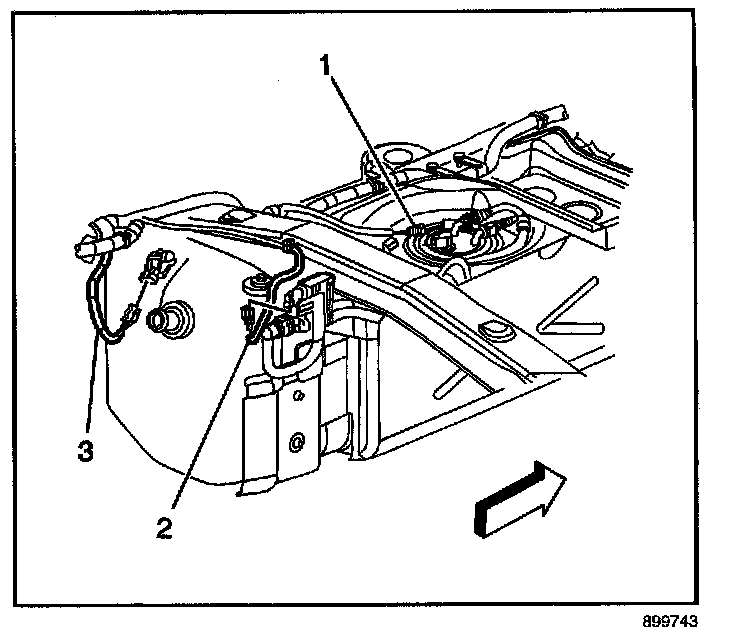 1
3
2
899743