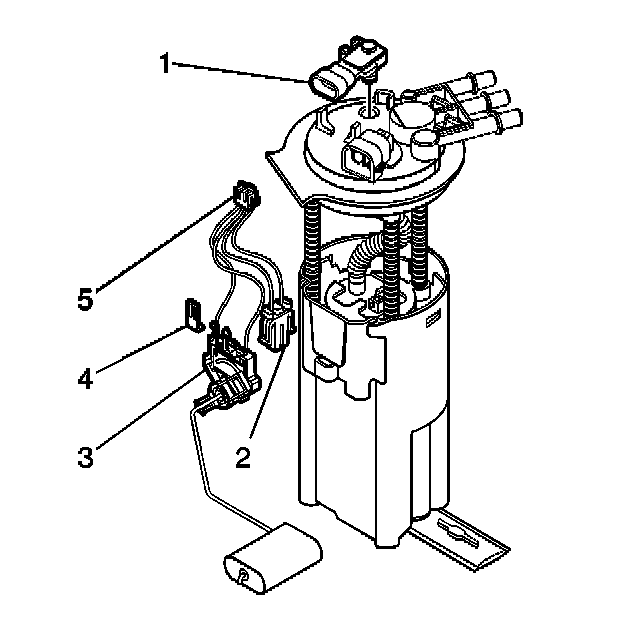 1
5
4
3
2