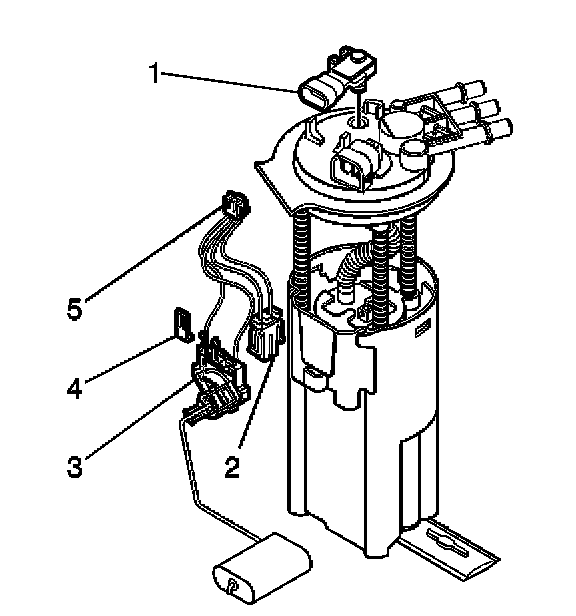 1
5
4
3
2