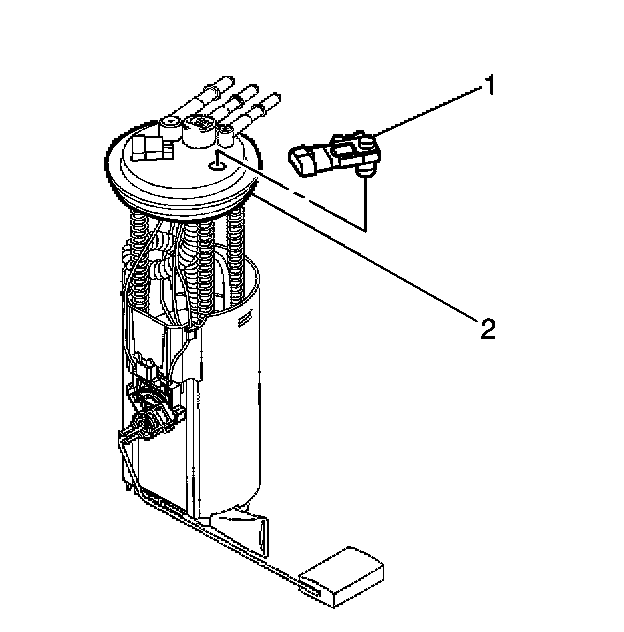 1

2