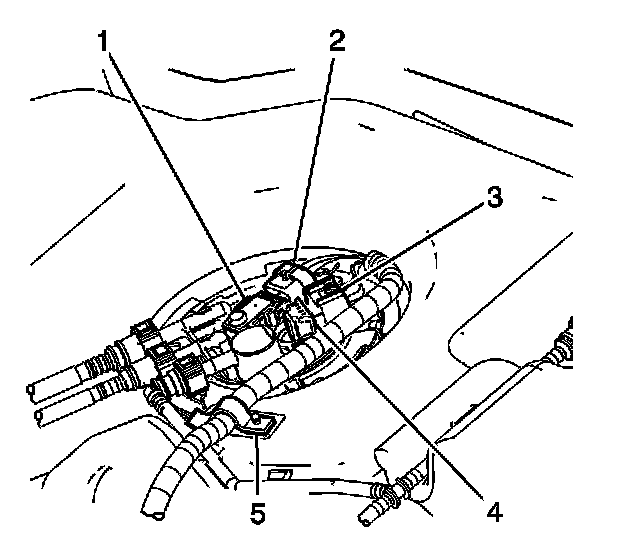 1
2
3
5
4