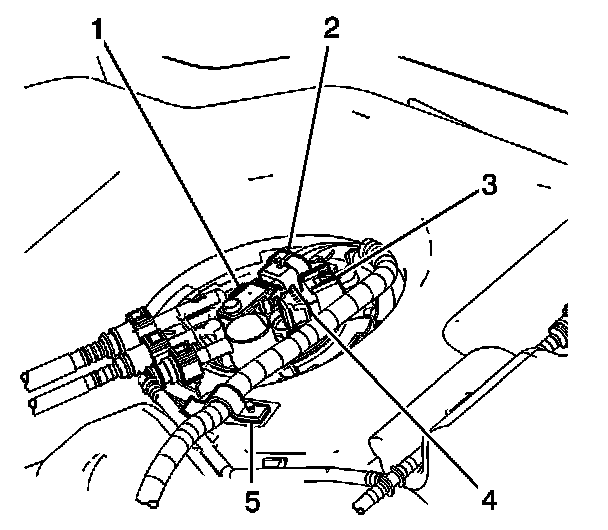 1
2
3
5
4