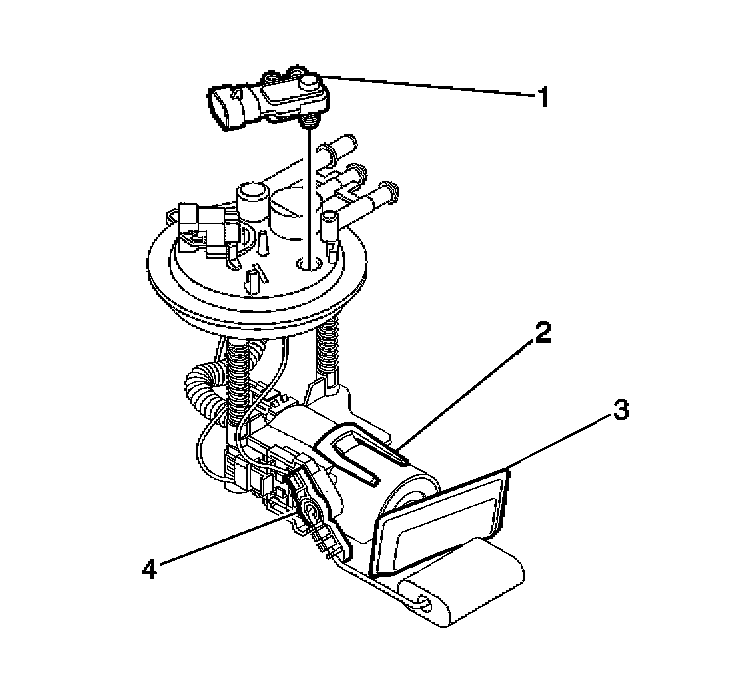 1
2
3
4