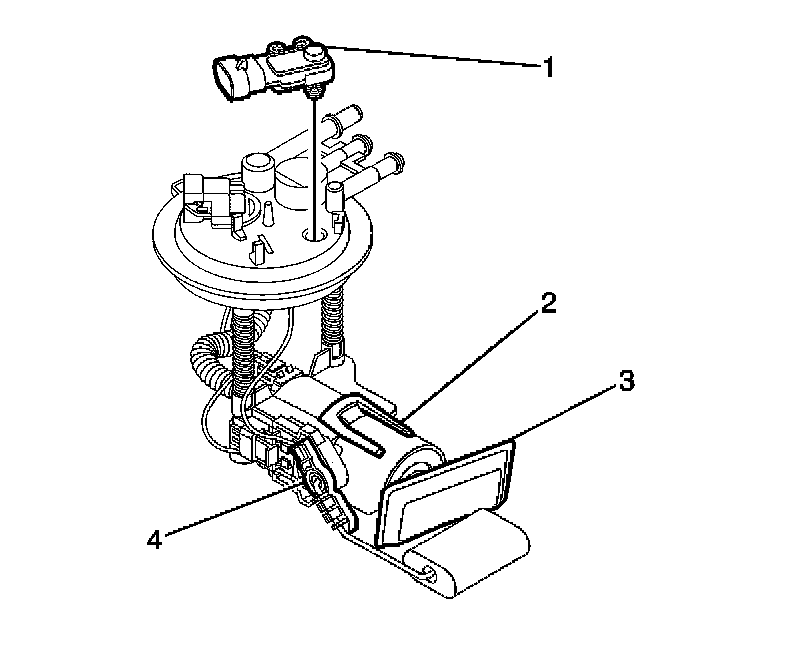 1
2
3
4