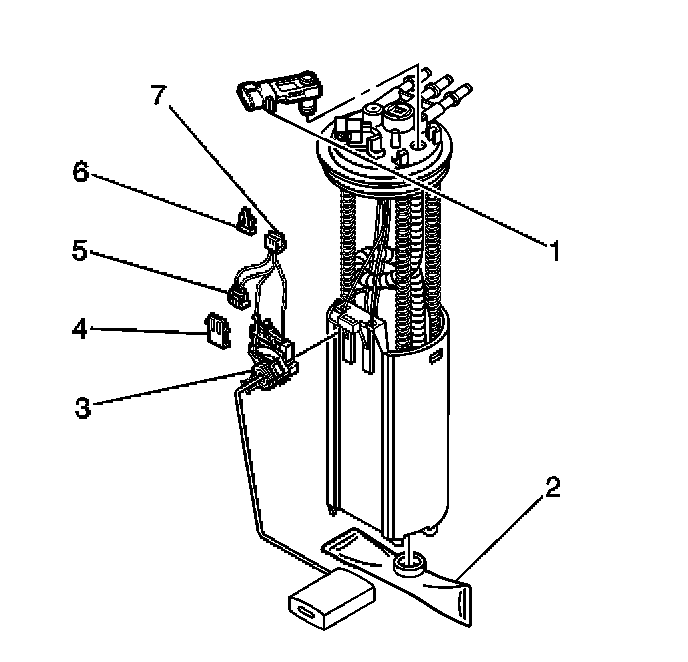 7
6
5
4
3
1
2