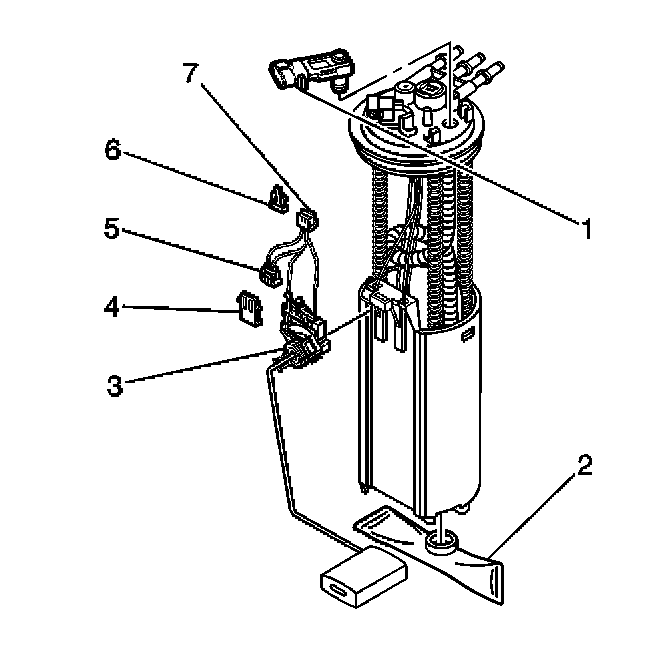 7
6
5
4
3
1
2