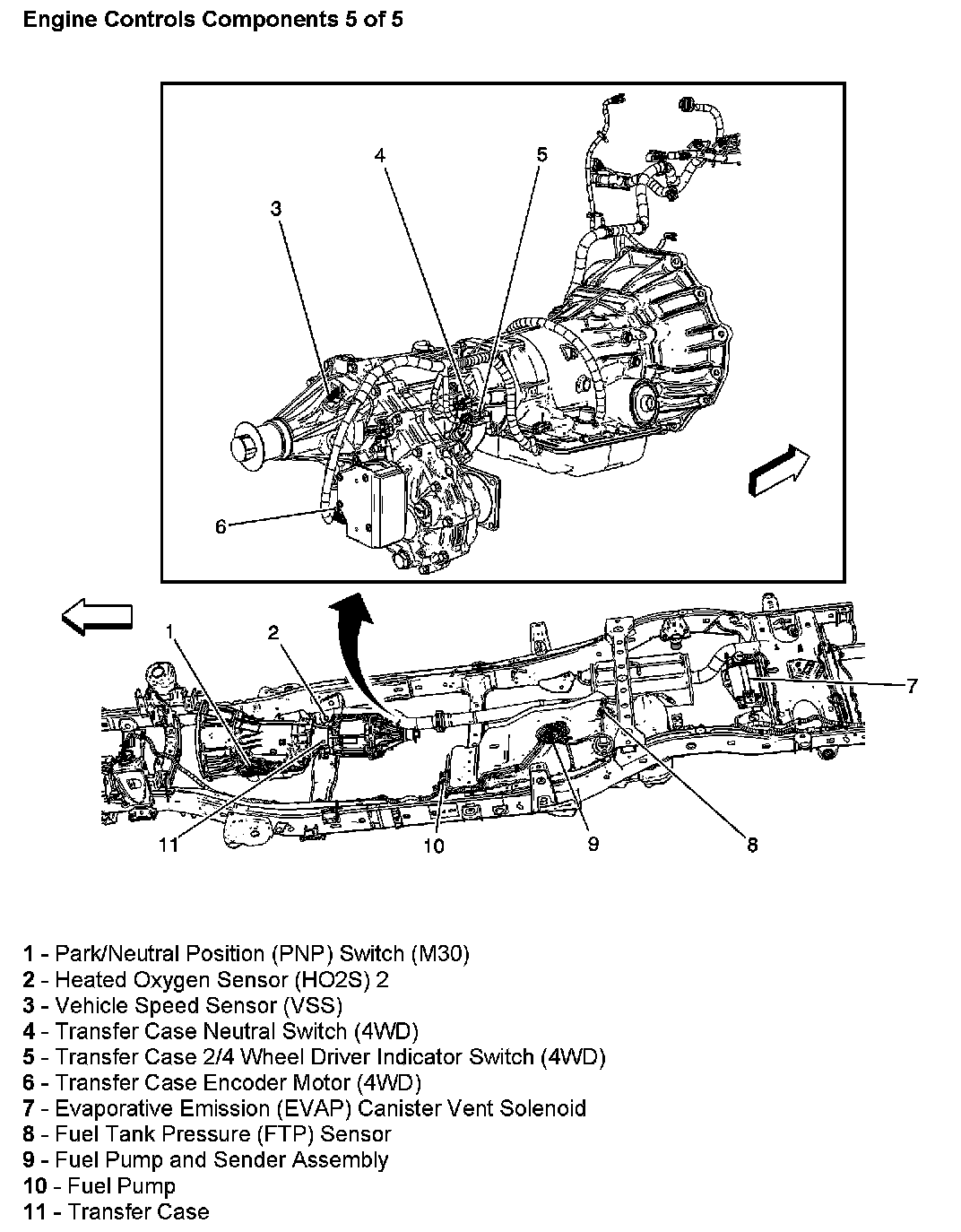 Engine Controls Components 5 of 5

4
5
3
6

1
2
7
11
10
9
8

1 - Park/Neutral Position (PNP) Switch (M30)
2 - Heated Oxygen Sensor (HO2S) 2
3 - Vehicle Speed Sensor (VSS)
4 - Transfer Case Neutral Switch (4WD)
5 - Transfer Case 2/4 Wheel Driver Indicator Switch (4WD)
6 - Transfer Case Encoder Motor (4WD)
7 - Evaporative Emission (EVAP) Canister Vent Solenoid
8 - Fuel Tank Pressure (FTP) Sensor
9 - Fuel Pump and Sender Assembly
10 - Fuel Pump
11 - Transfer Case