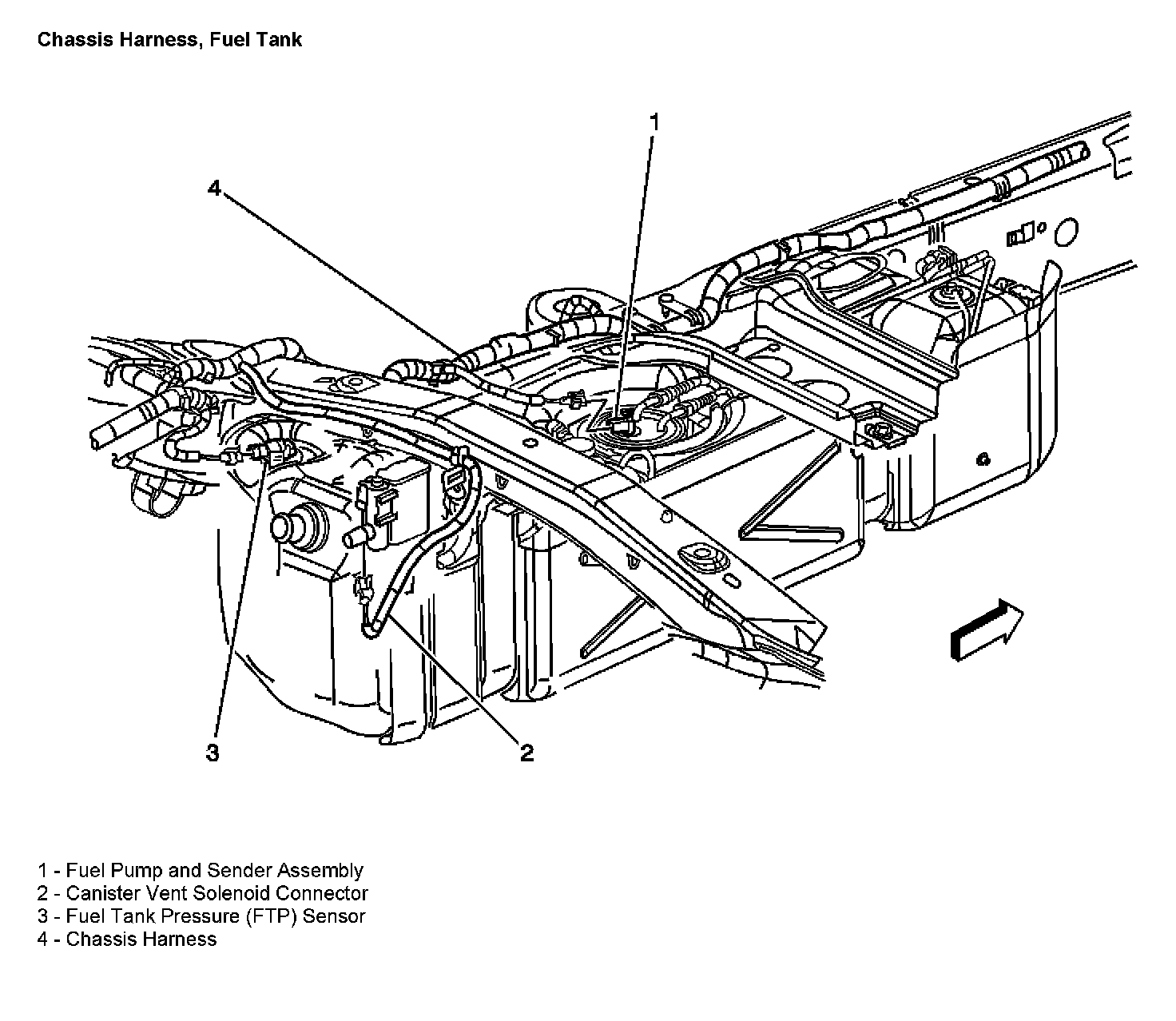 Chassis Harness, Fuel Tank

1

4

3

2

1 - Fuel Pump and Sender Assembly
2 - Canister Vent Solenoid Connector
3 - Fuel Tank Pressure (FTP) Sensor
4 - Chassis Harness