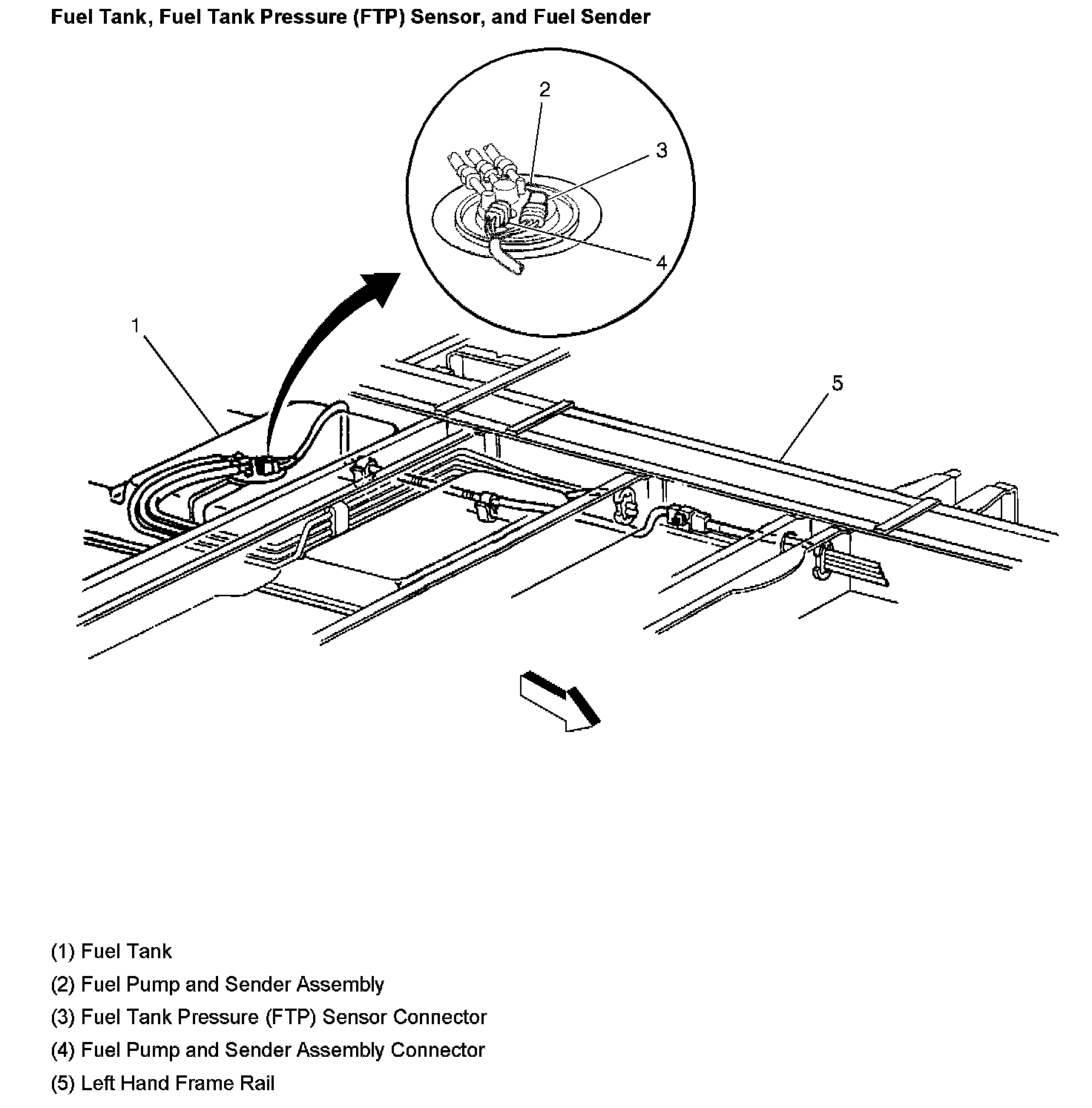 Fuel Tank, Fuel Tank Pressure (FTP) Sensor, and Fuel Sender

2
3
4
1
5

(1) Fuel Tank
(2) Fuel Pump and Sender Assembly
(3) Fuel Tank Pressure (FTP) Sensor Connector
(4) Fuel Pump and Sender Assembly Connector
(5) Left Hand Frame Rail