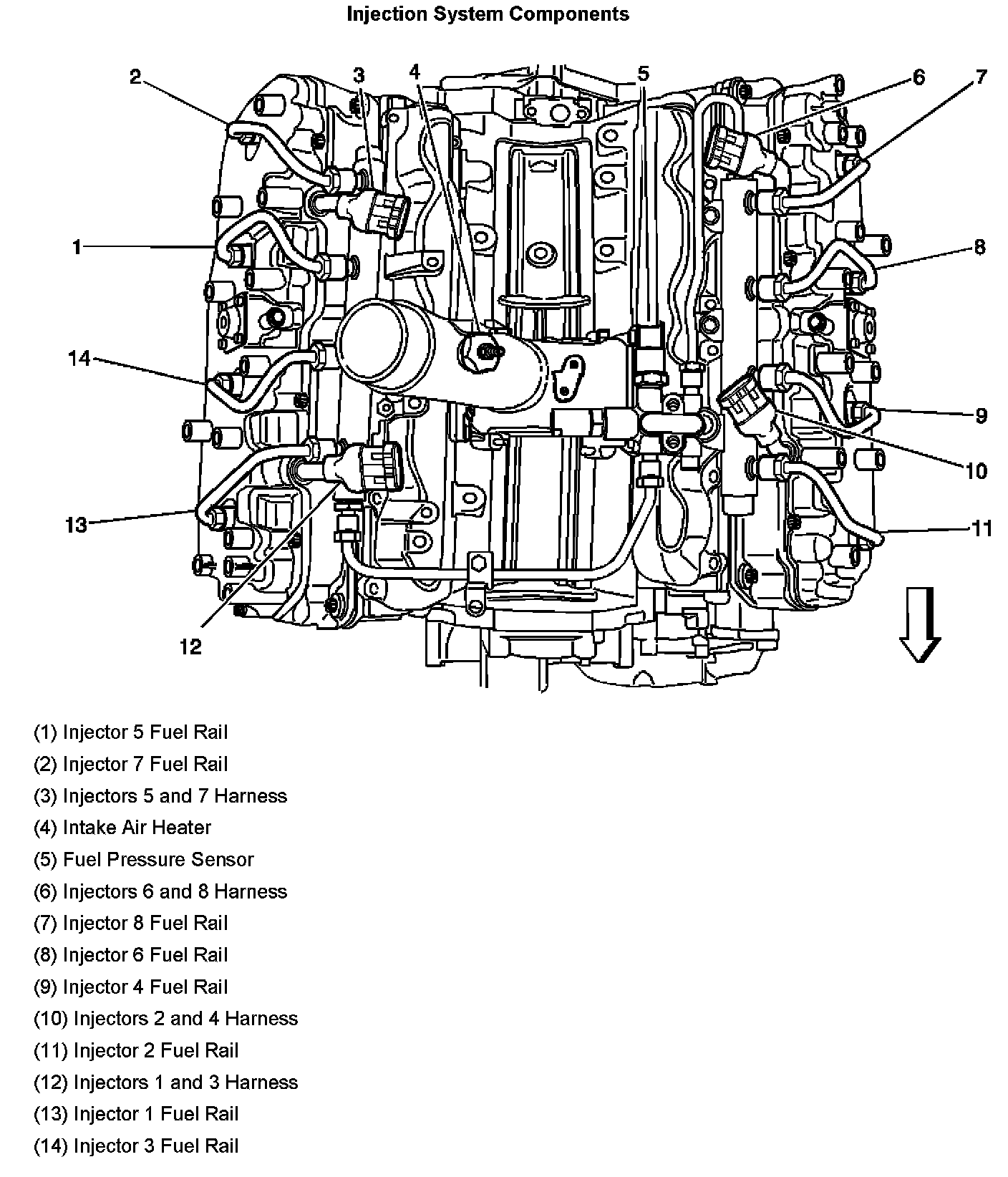 Injection System Components

2
3
4
5
6
7
1
8
14
9
10
13
11
12

(1) Injector 5 Fuel Rail
(2) Injector 7 Fuel Rail
(3) Injectors 5 and 7 Harness
(4) Intake Air Heater
(5) Fuel Pressure Sensor
(6) Injectors 6 and 8 Harness
(7) Injector 8 Fuel Rail
(8) Injector 6 Fuel Rail
(9) Injector 4 Fuel Rail
(10) Injectors 2 and 4 Harness
(11) Injector 2 Fuel Rail
(12) Injectors 1 and 3 Harness
(13) Injector 1 Fuel Rail
(14) Injector 3 Fuel Rail