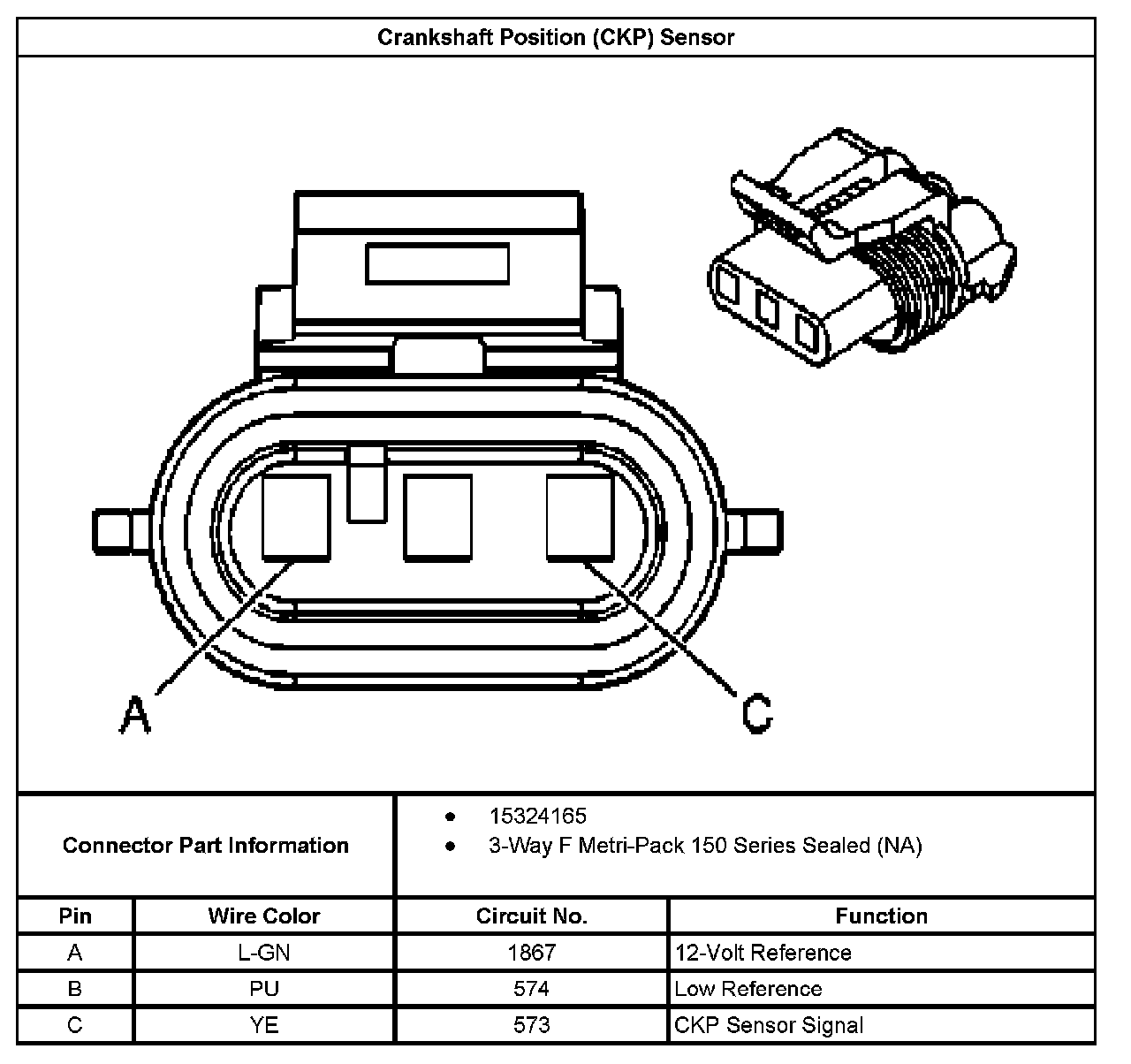 Crankshaft Position (CKP) Sensor

A

C

Connector Part Information

- 15324165
- 3-Way F Metri-Pack 150 Series Sealed (NA)

| Pin | Wire Color | Circuit No. | Function |
|---|---|---|---|
| A | L-GN | 1867 | 12-Volt Reference |
| B | PU | 574 | Low Reference |
| C | YE | 573 | CKP Sensor Signal |